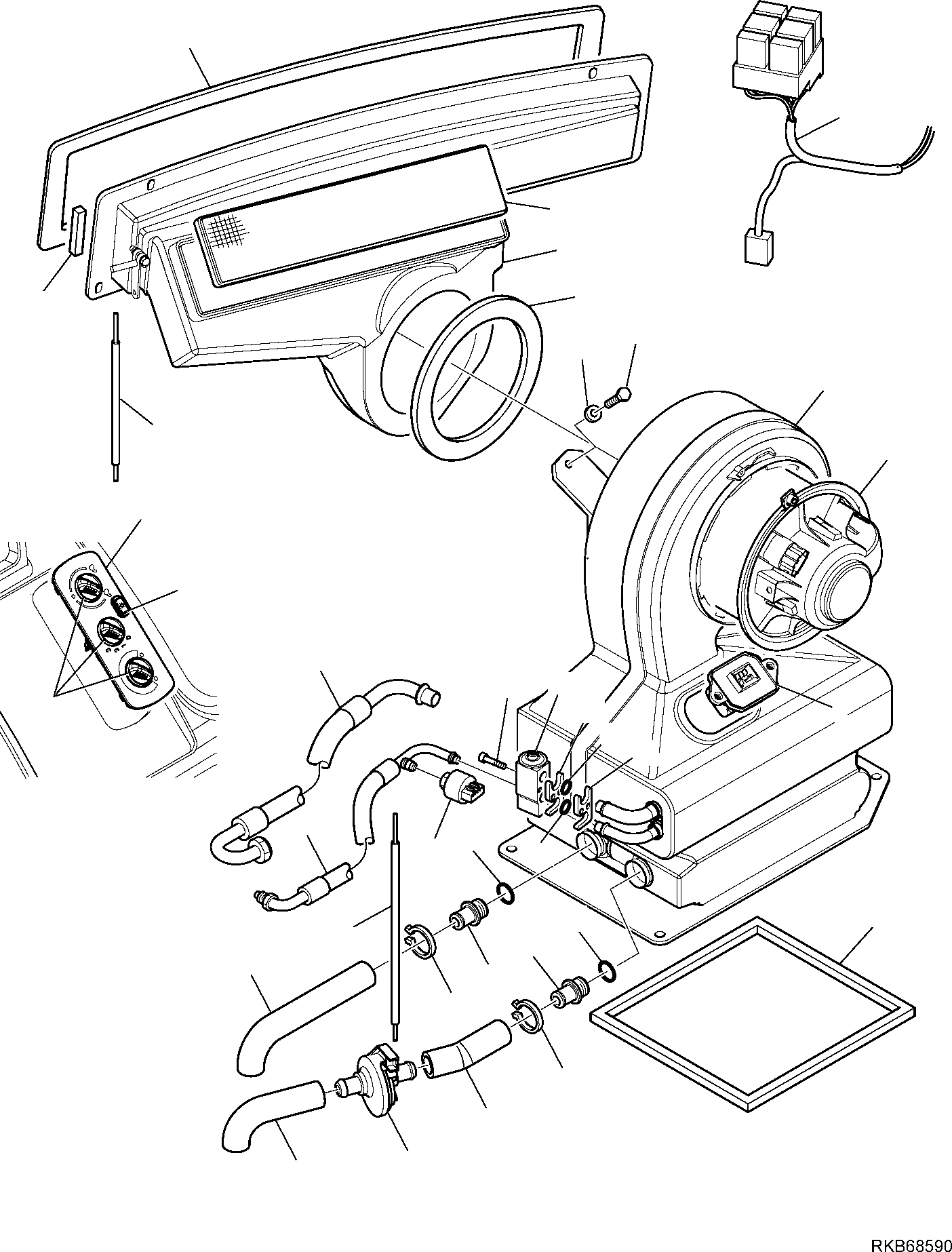 RKB68590