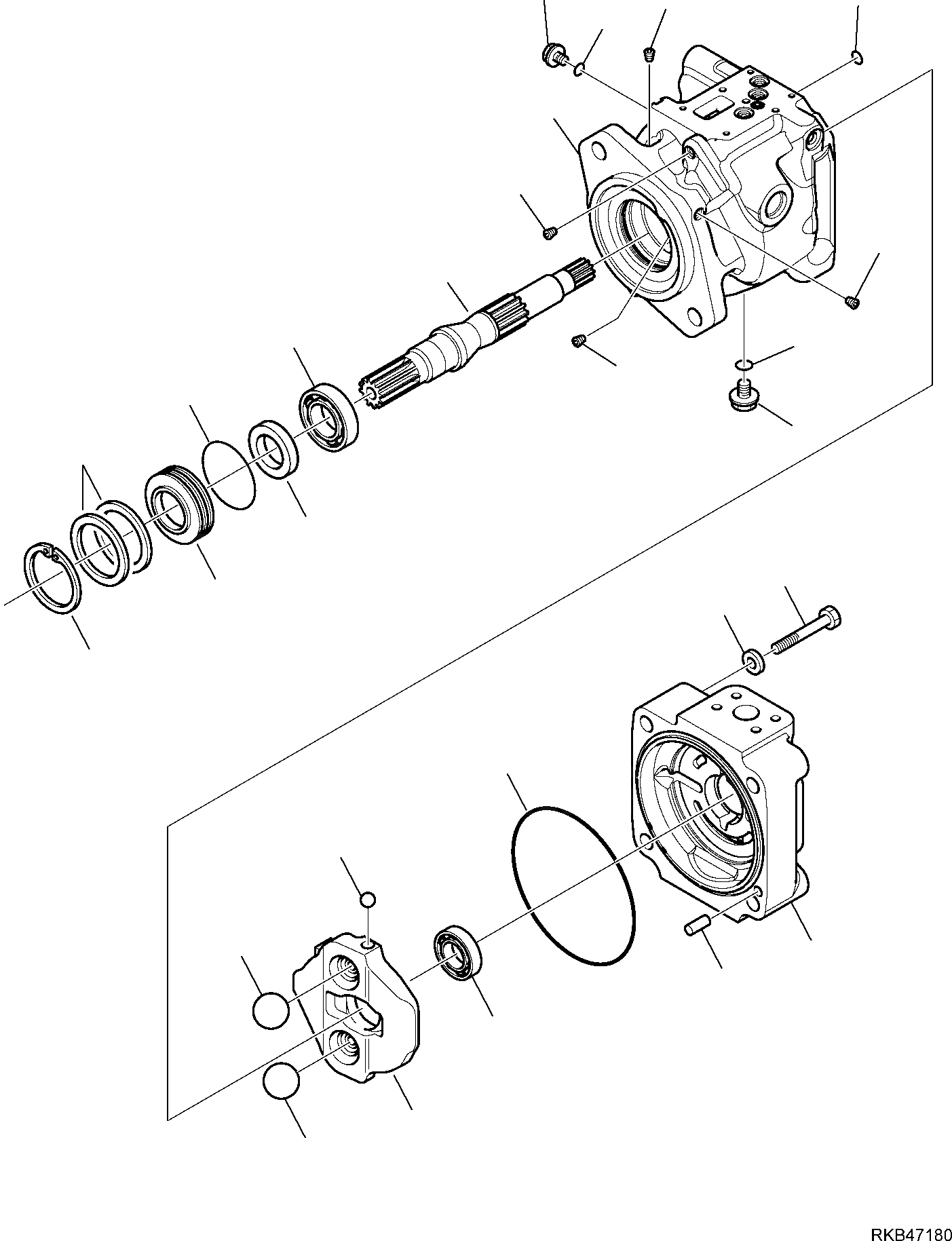 RKB47180