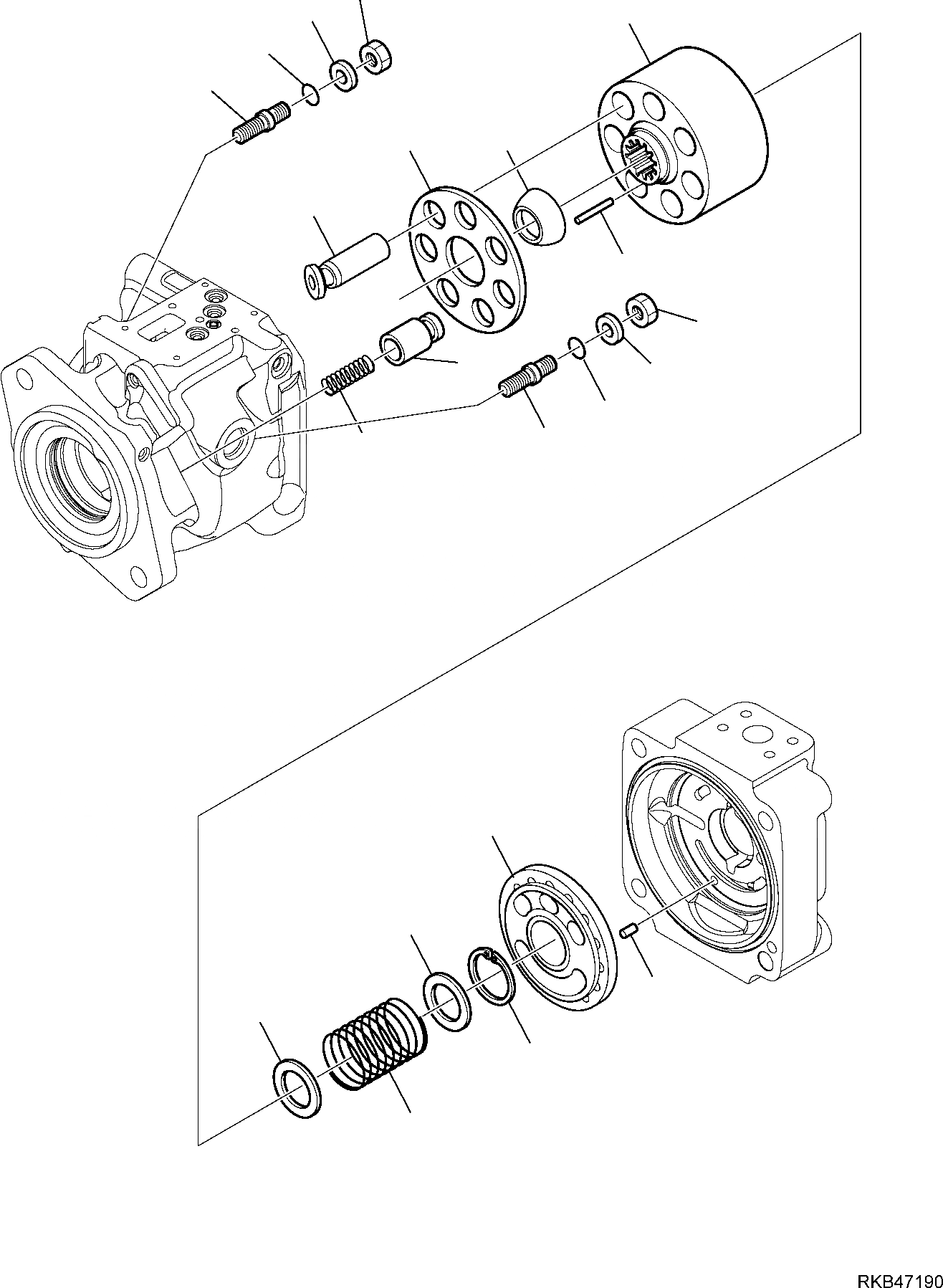 RKB47190