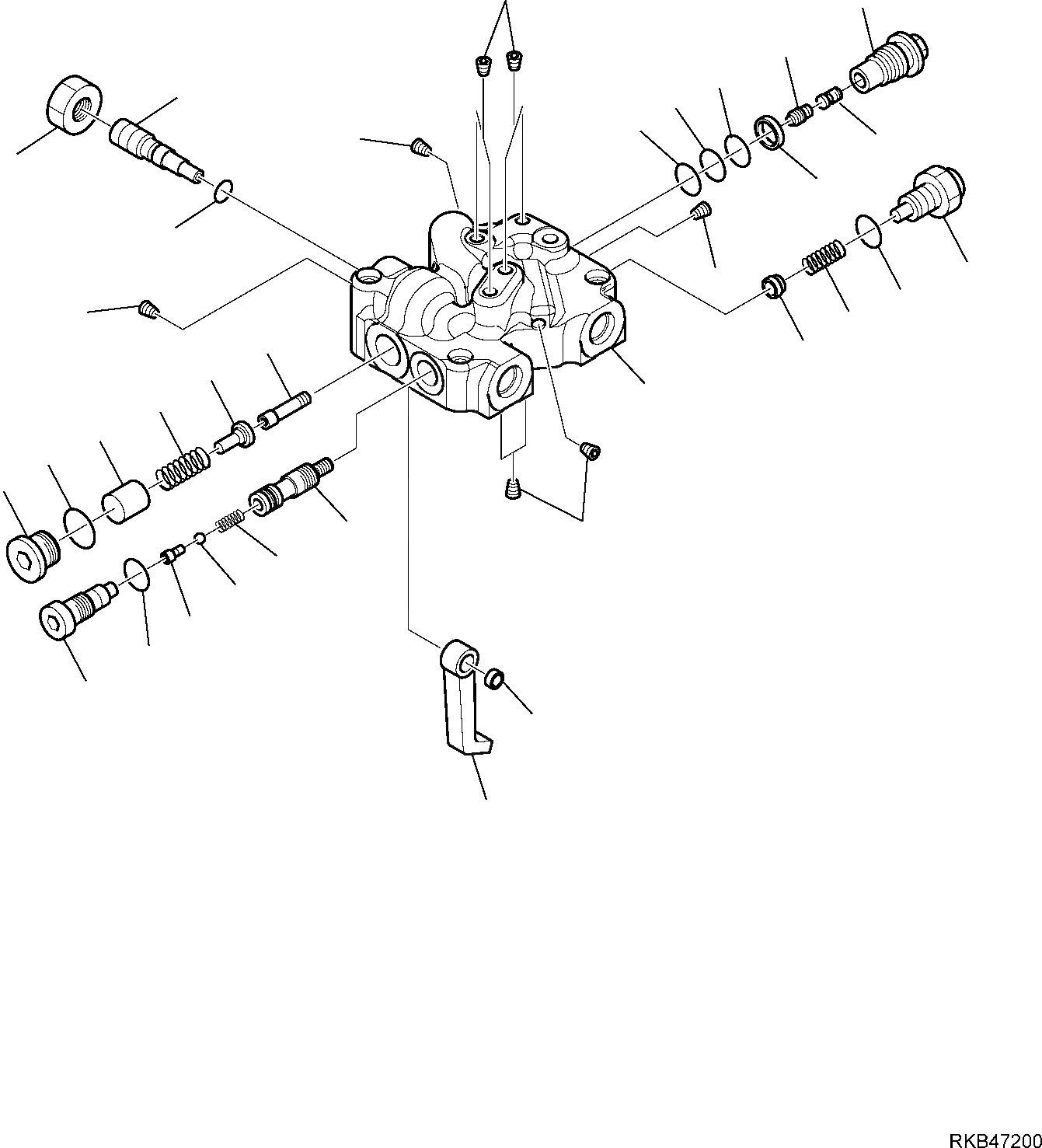 RKB47200