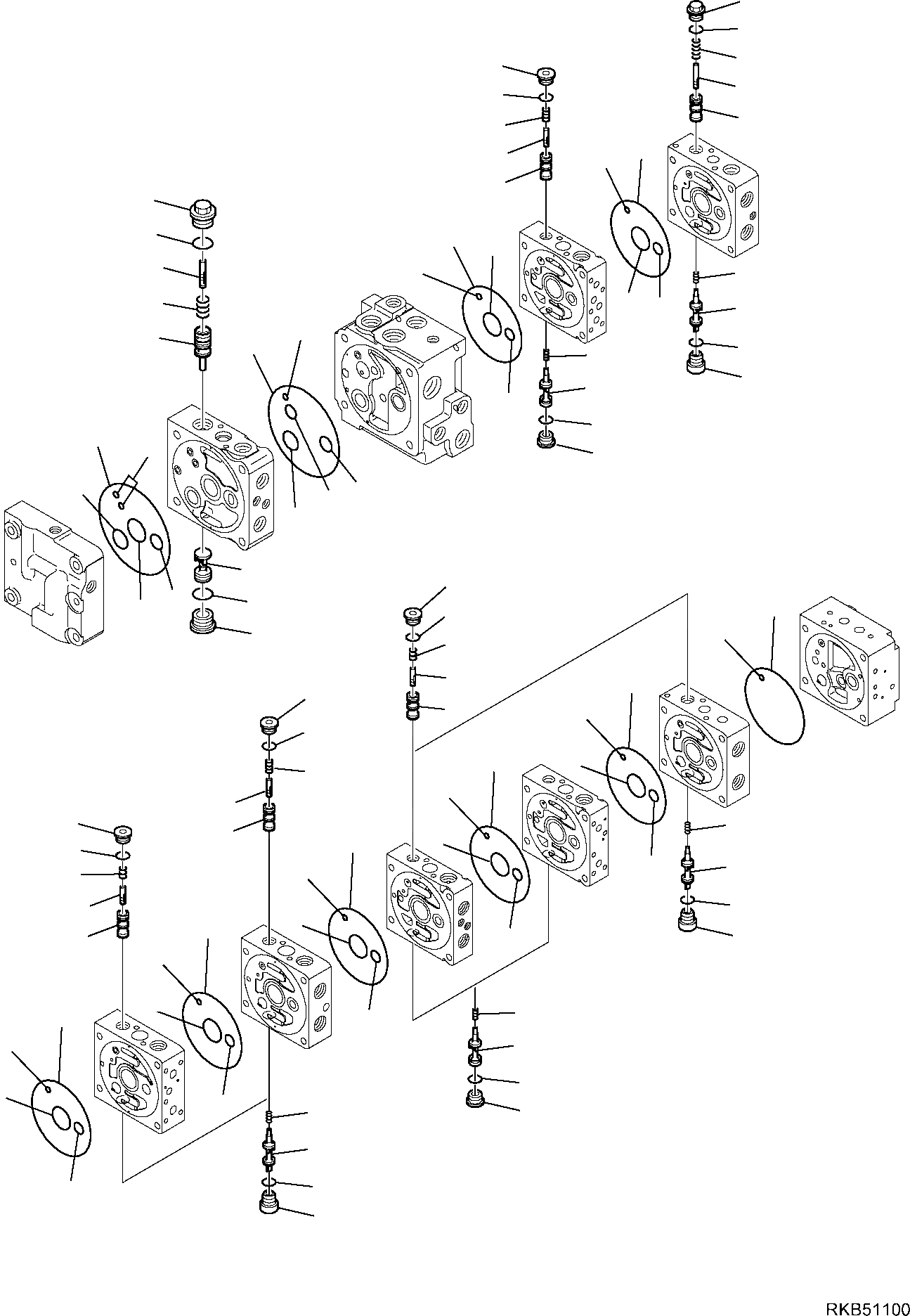 RKB51100