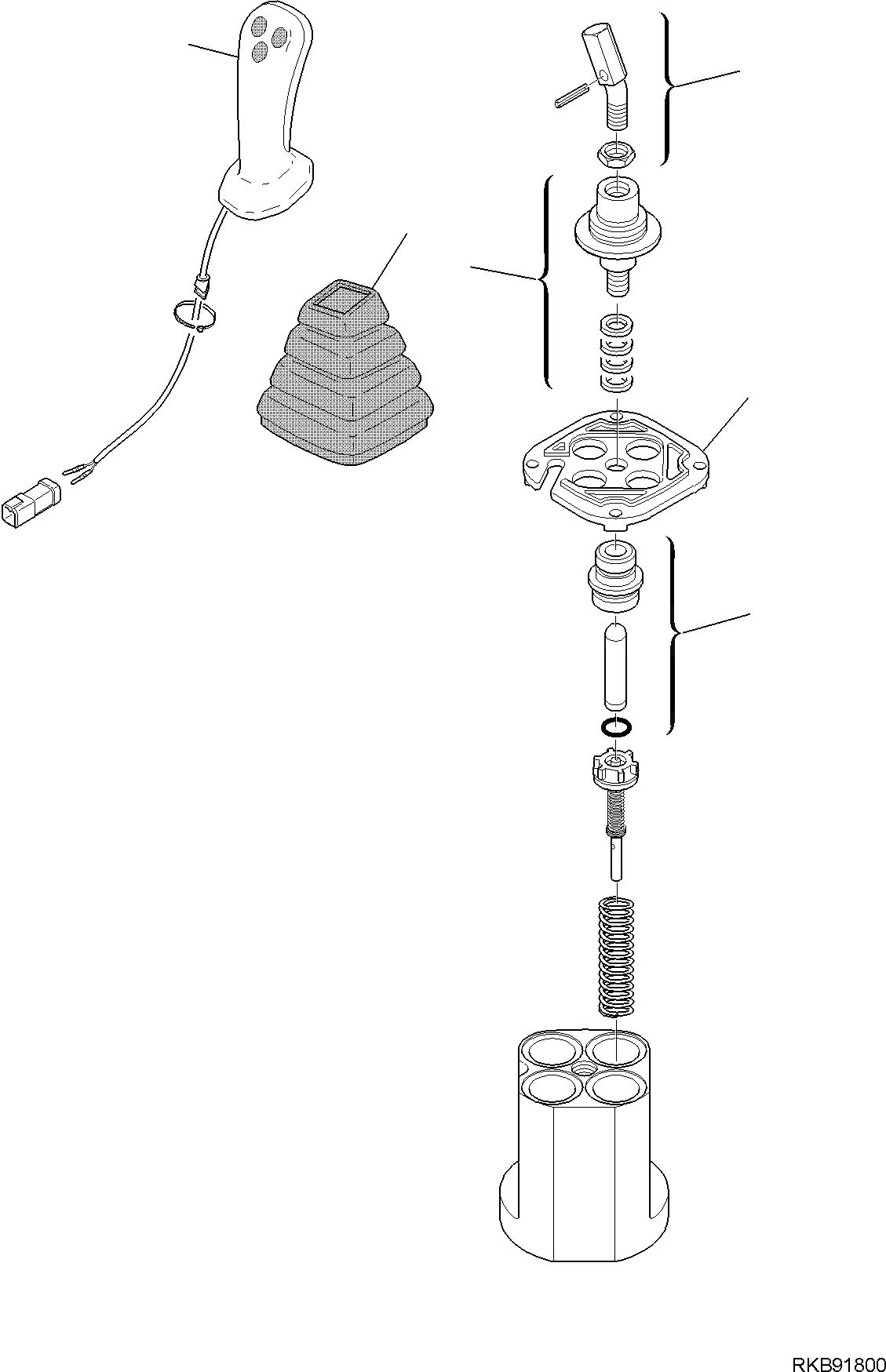 RKB91800