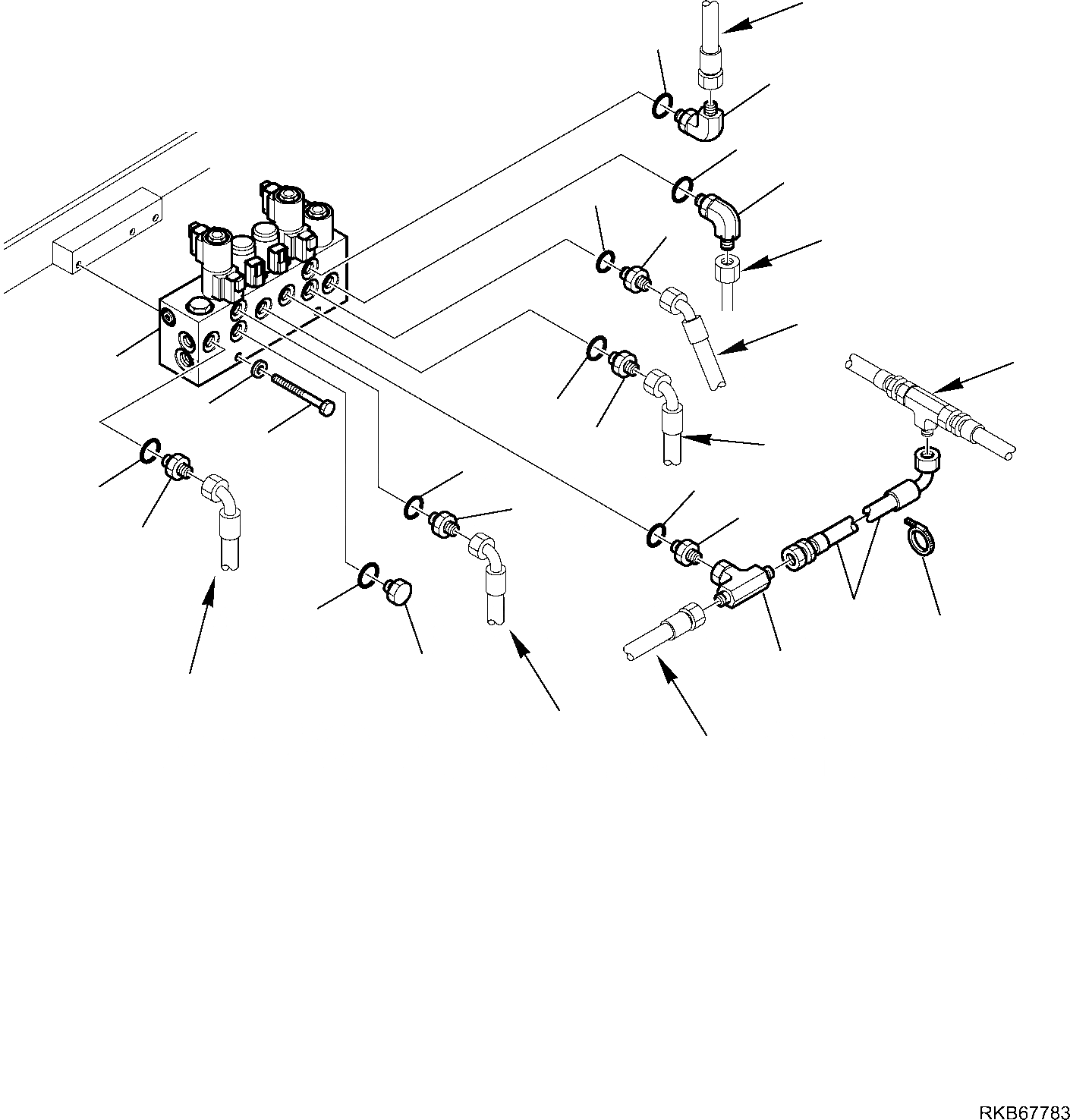 RKB67783