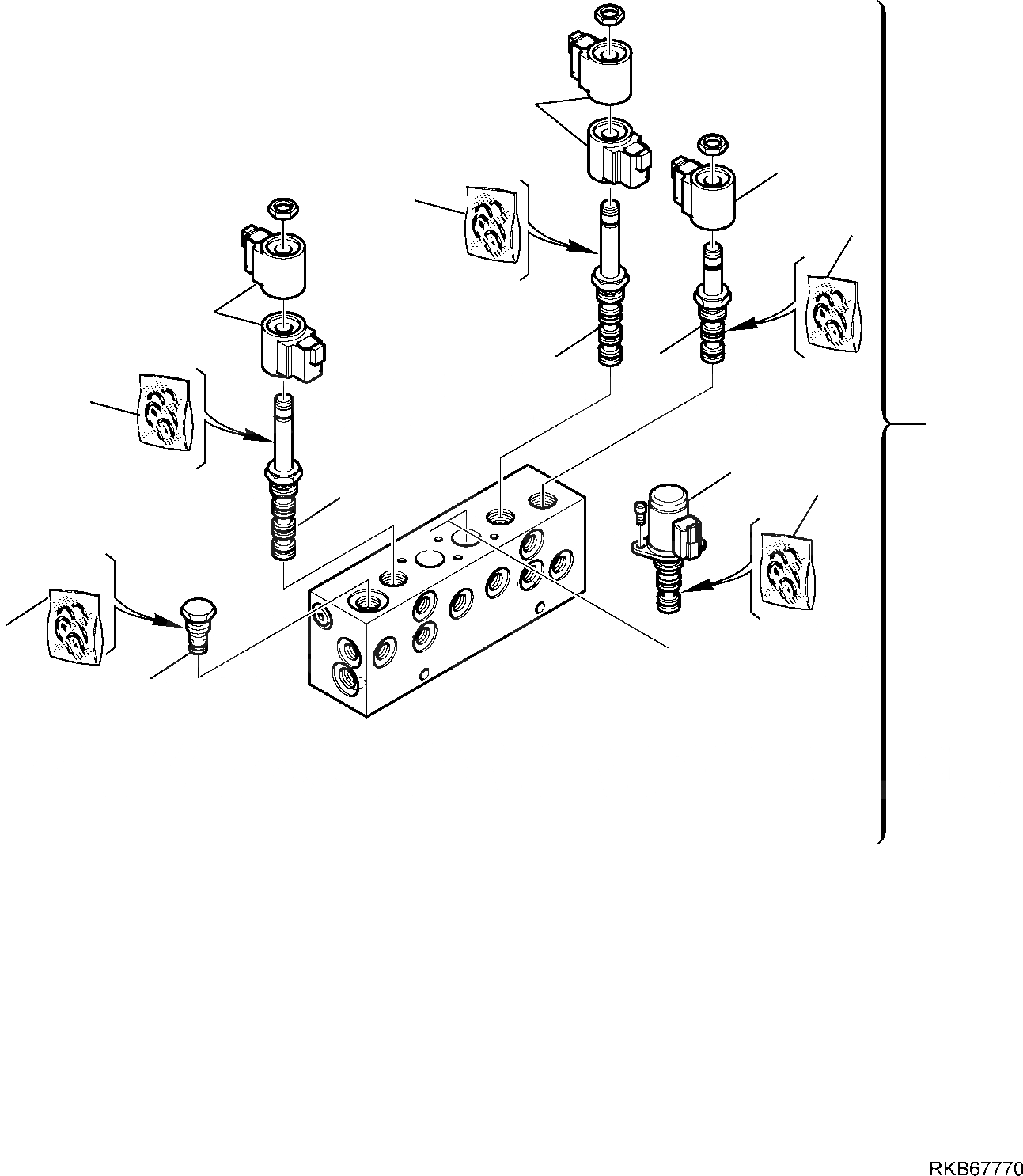 RKB67770