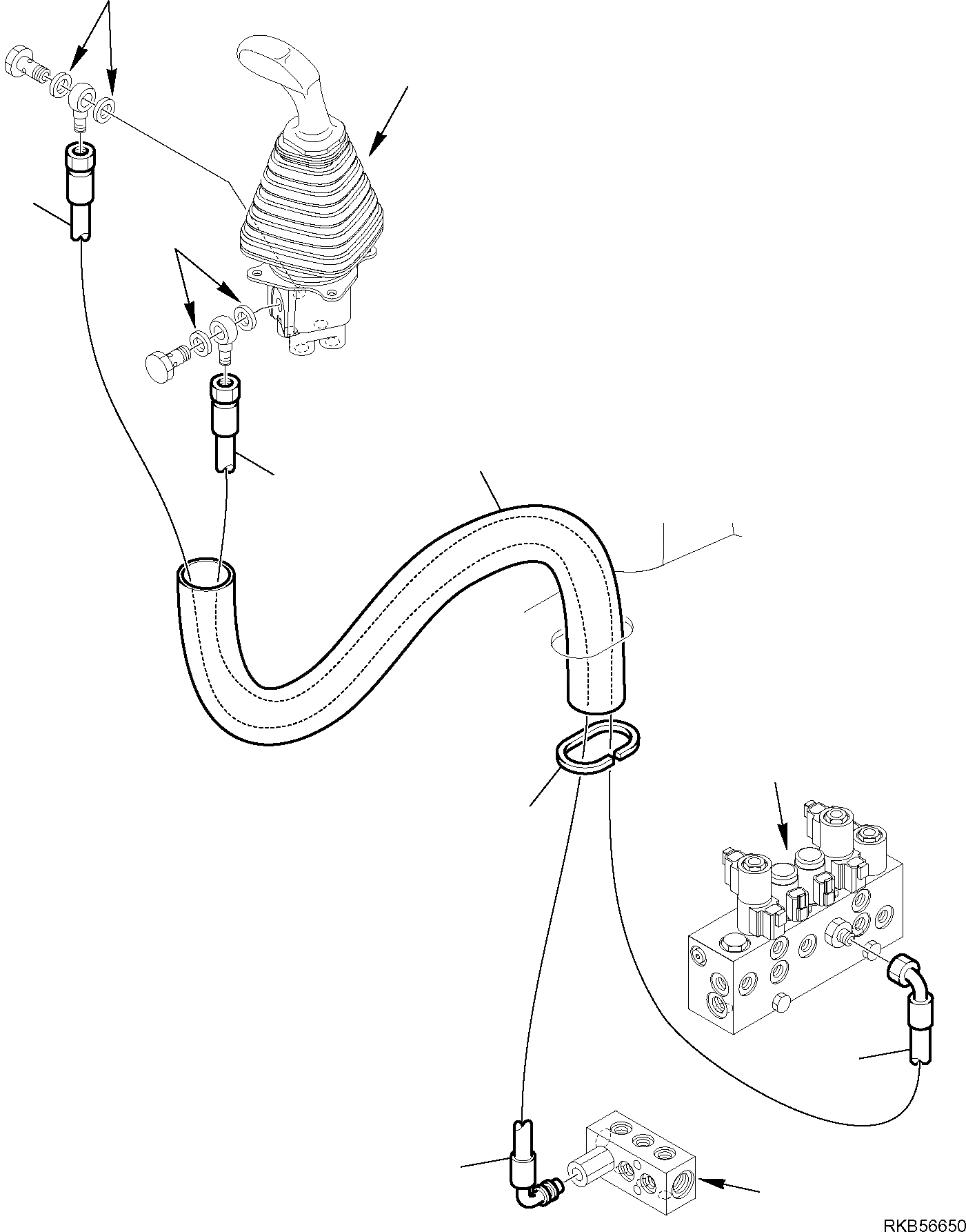 RKB56650