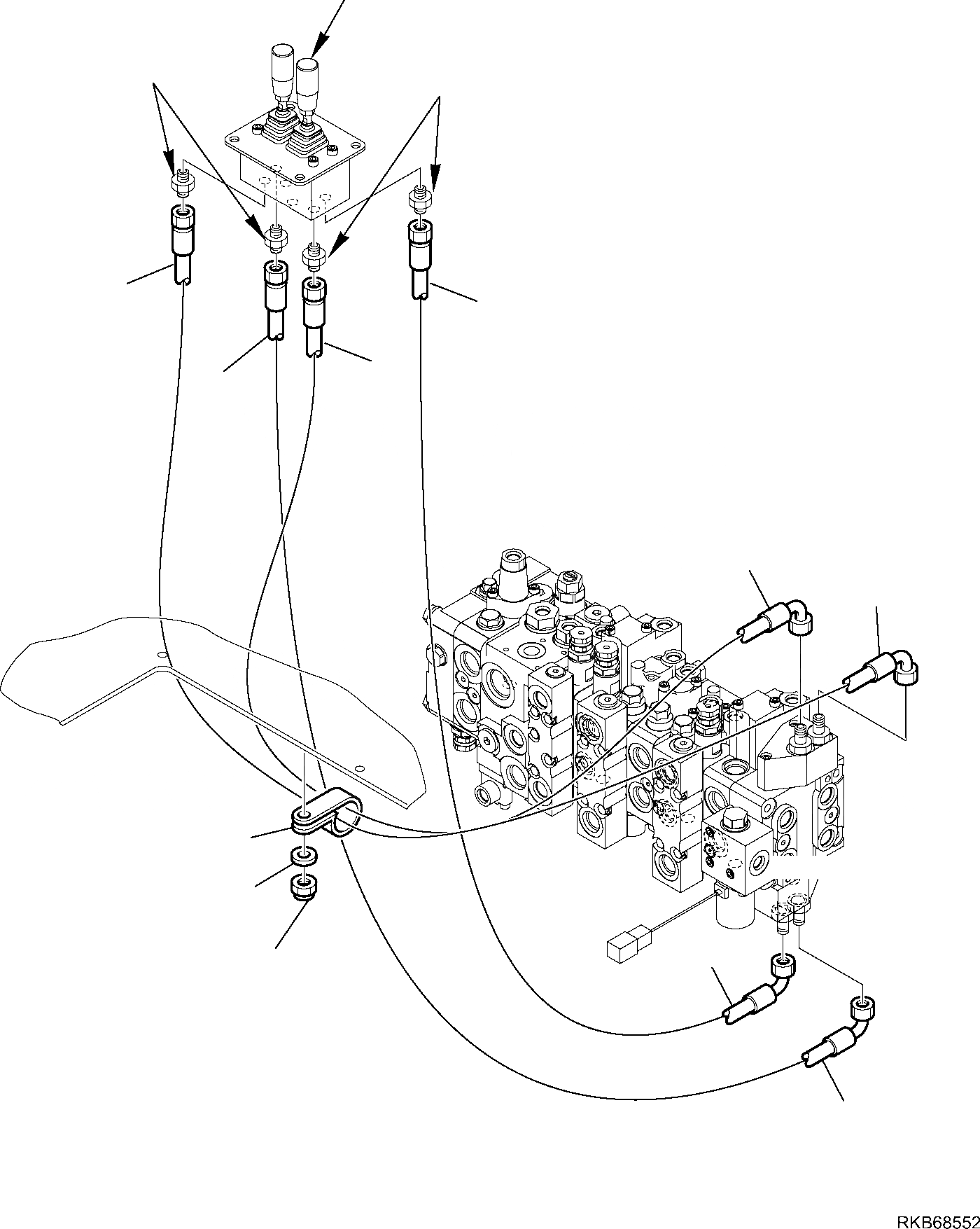 RKB68552