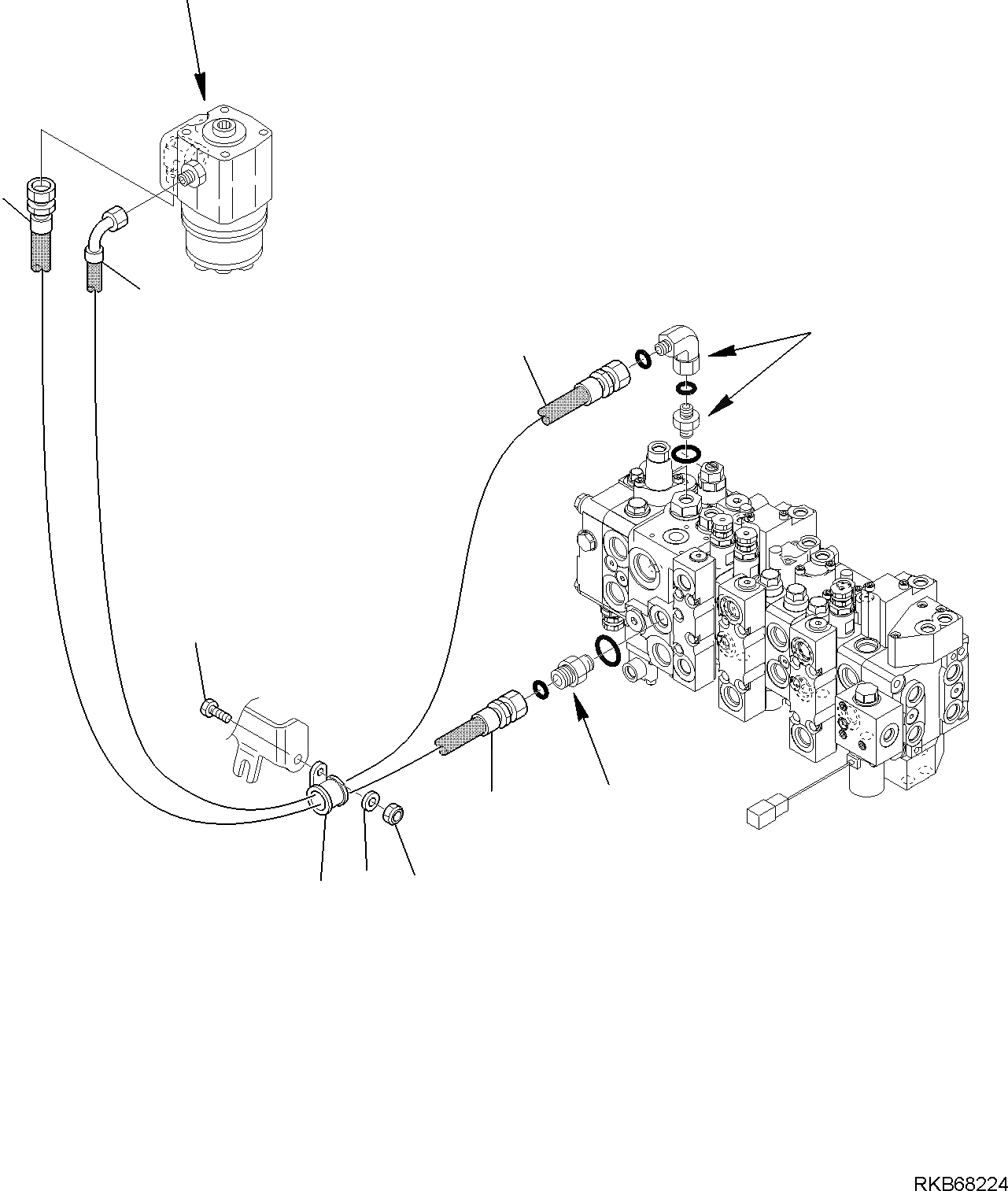 RKB68224