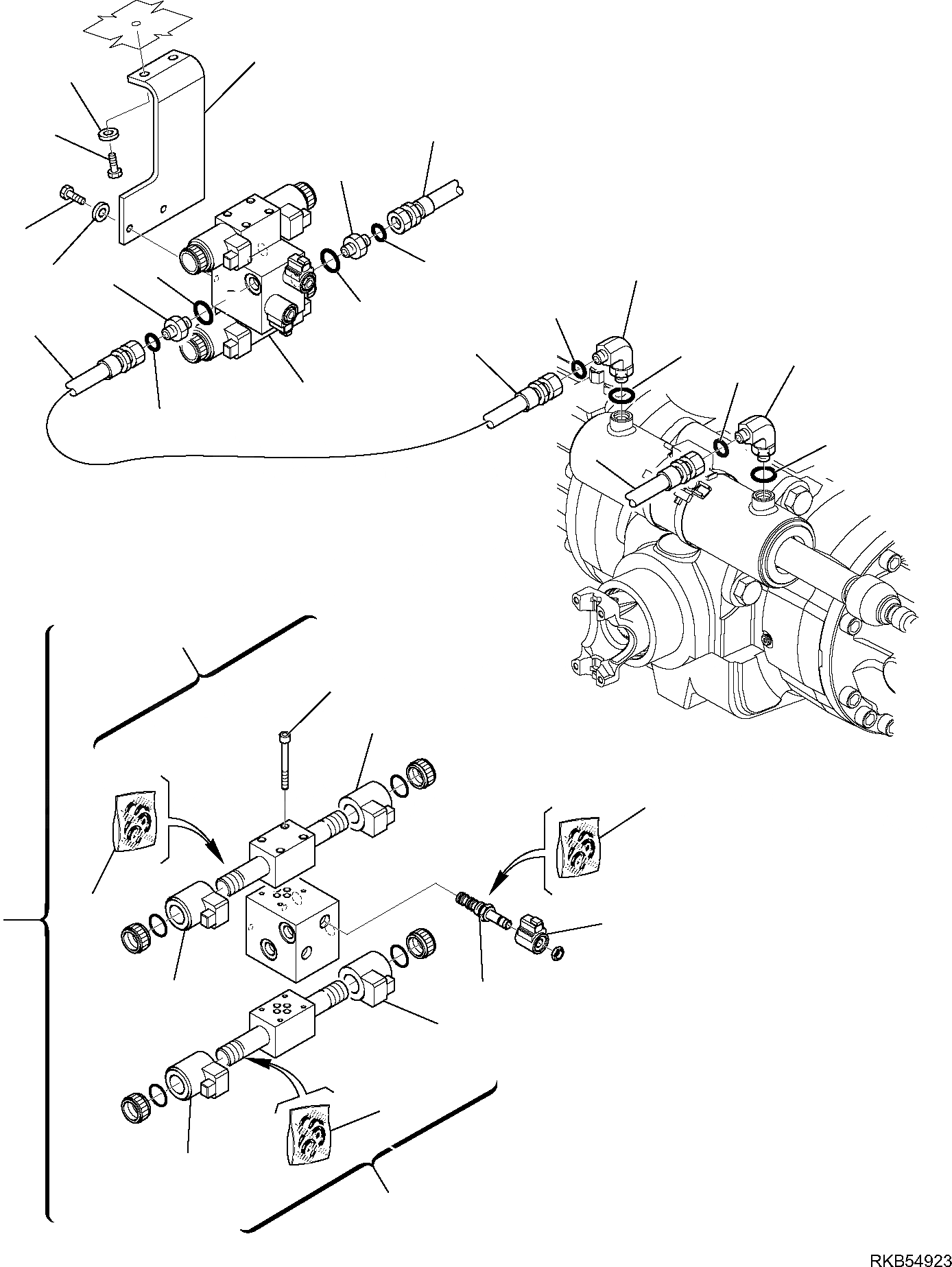 RKB54923