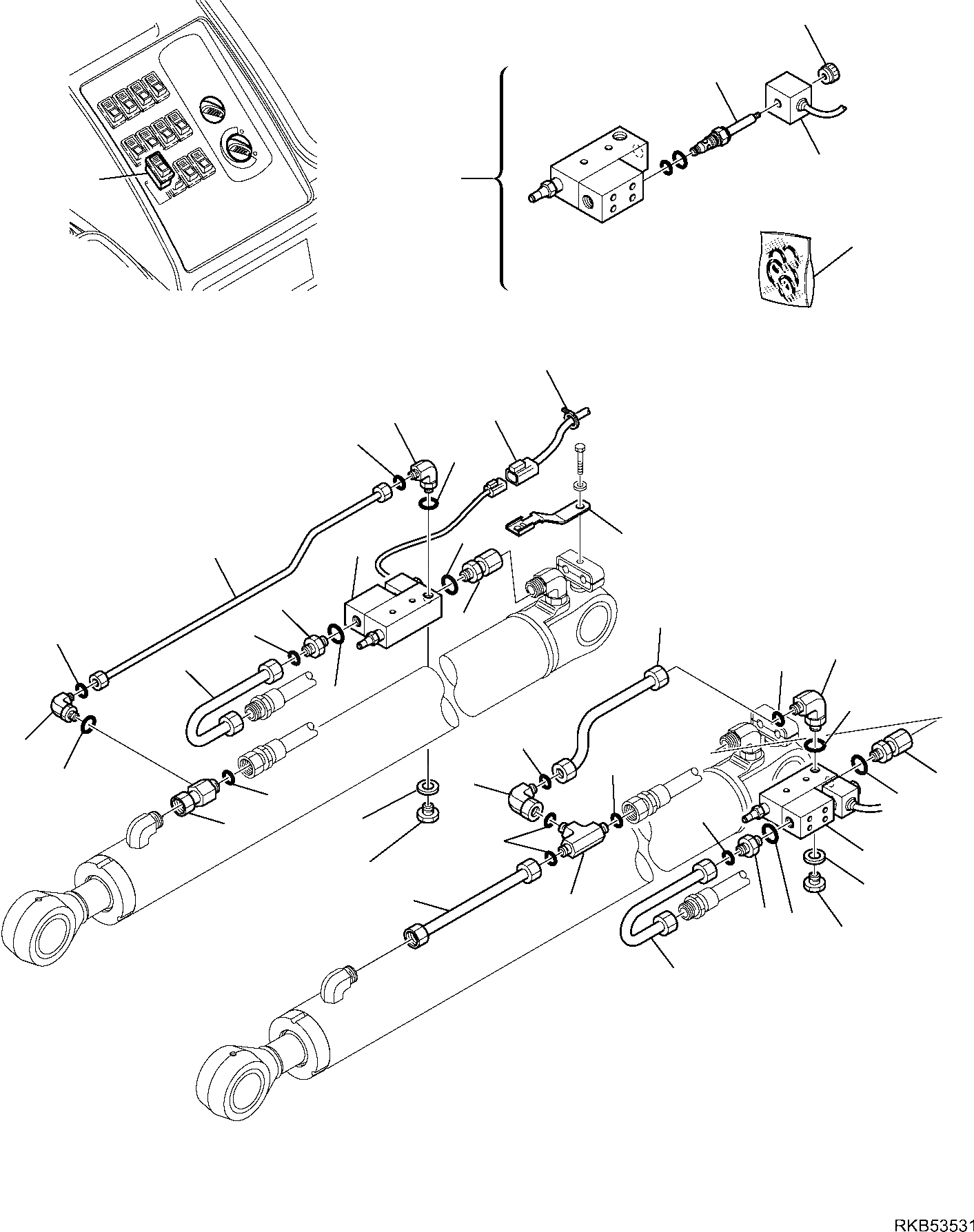 RKB53531