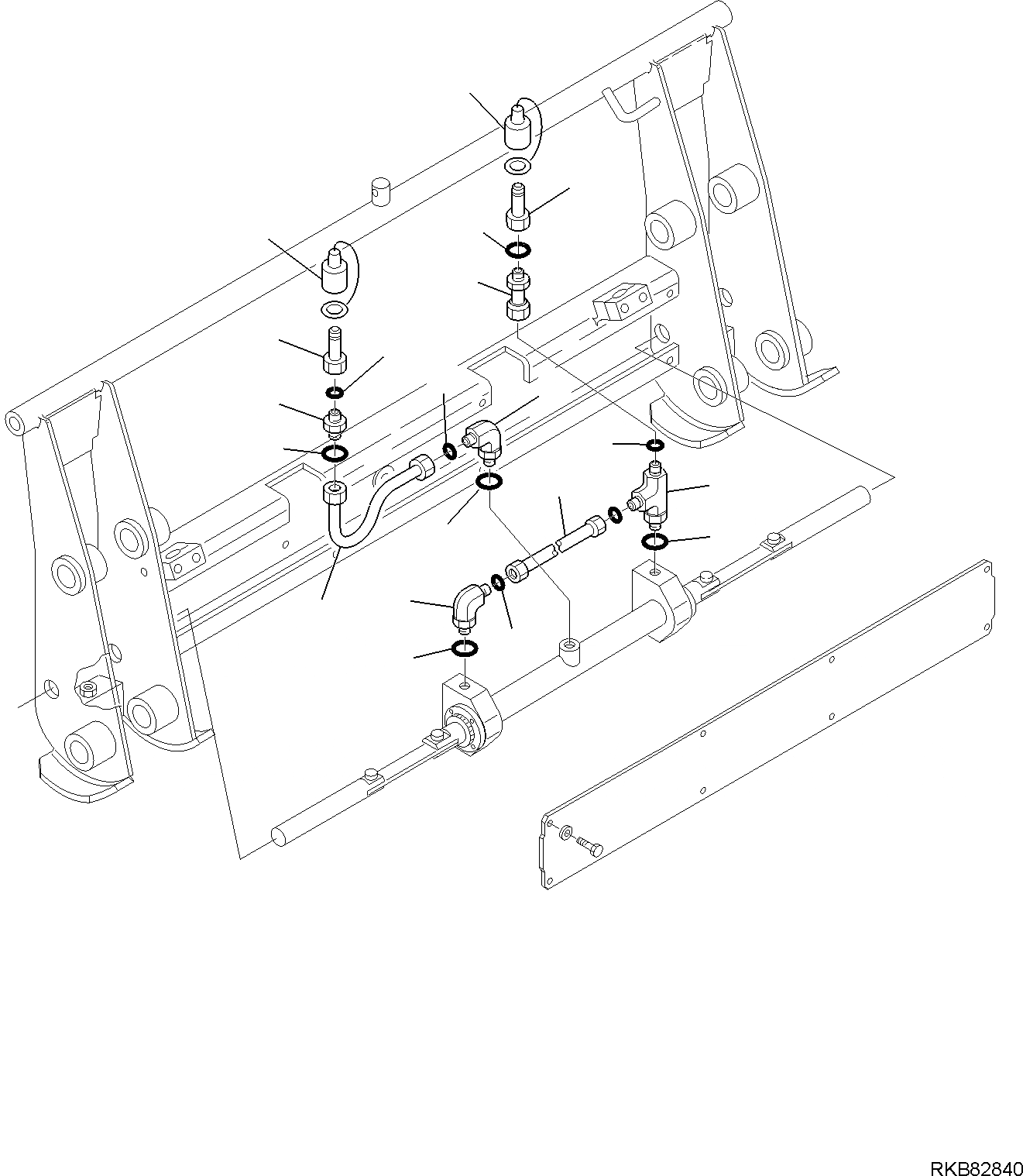 RKB82840