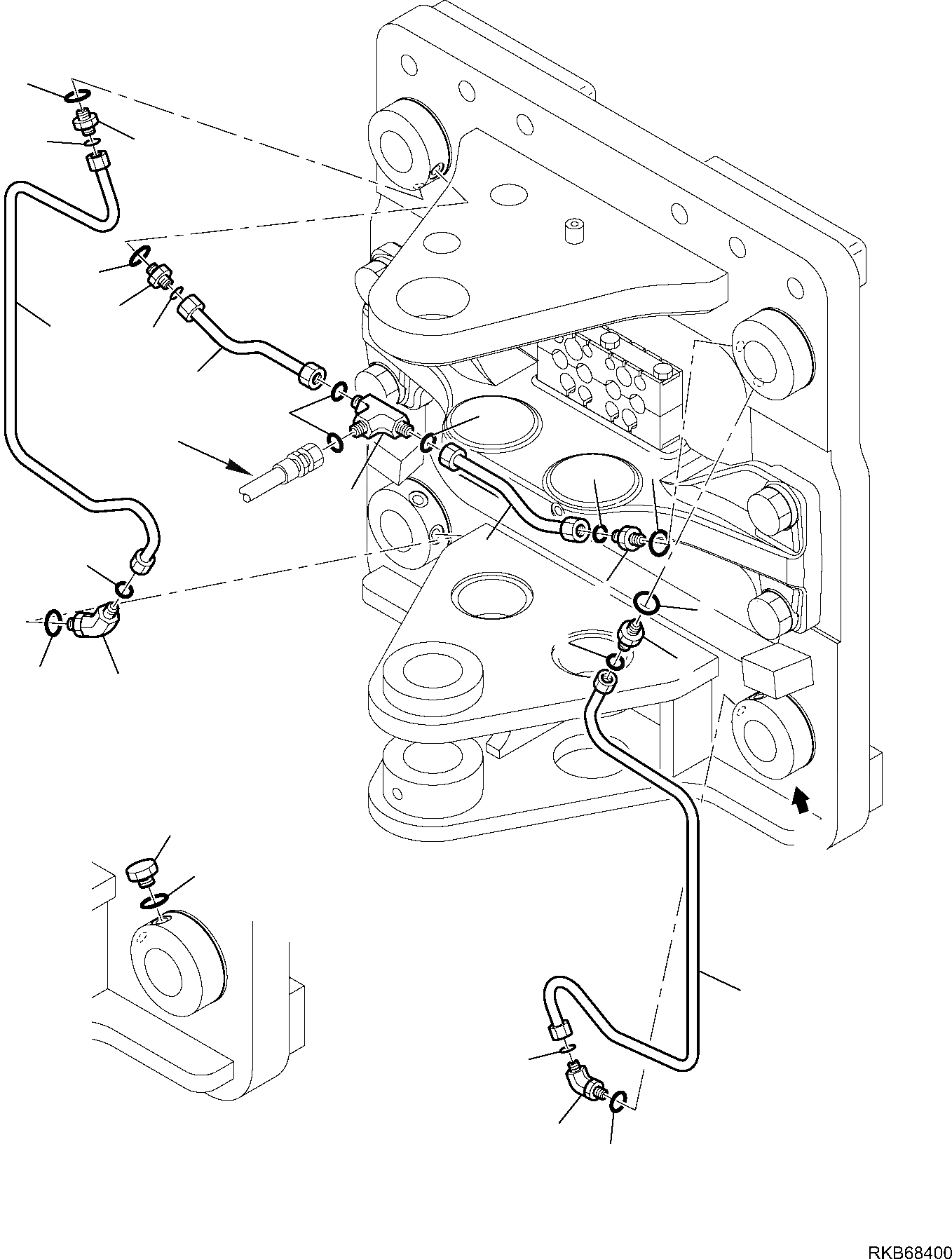 RKB68400