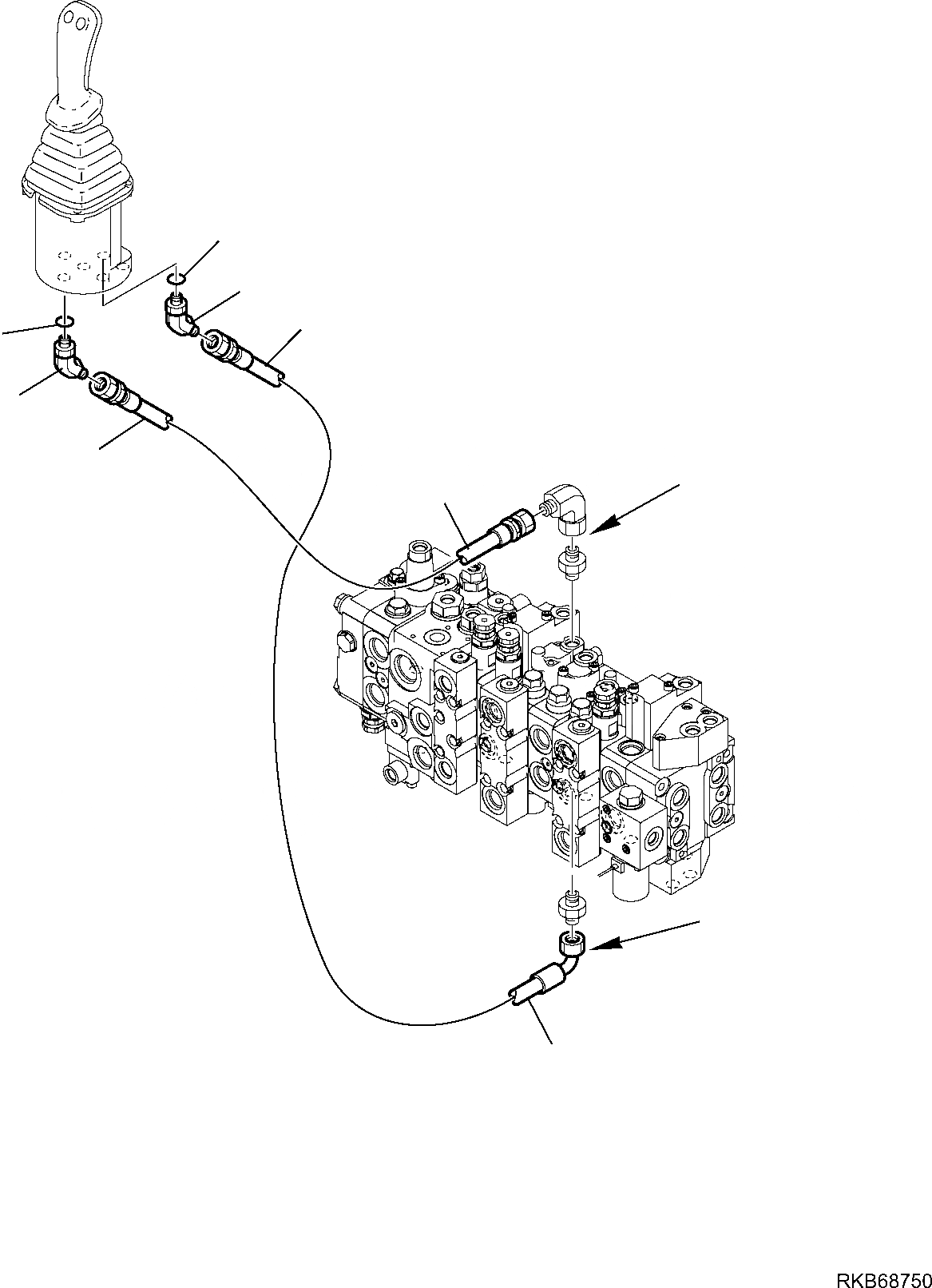 RKB68750