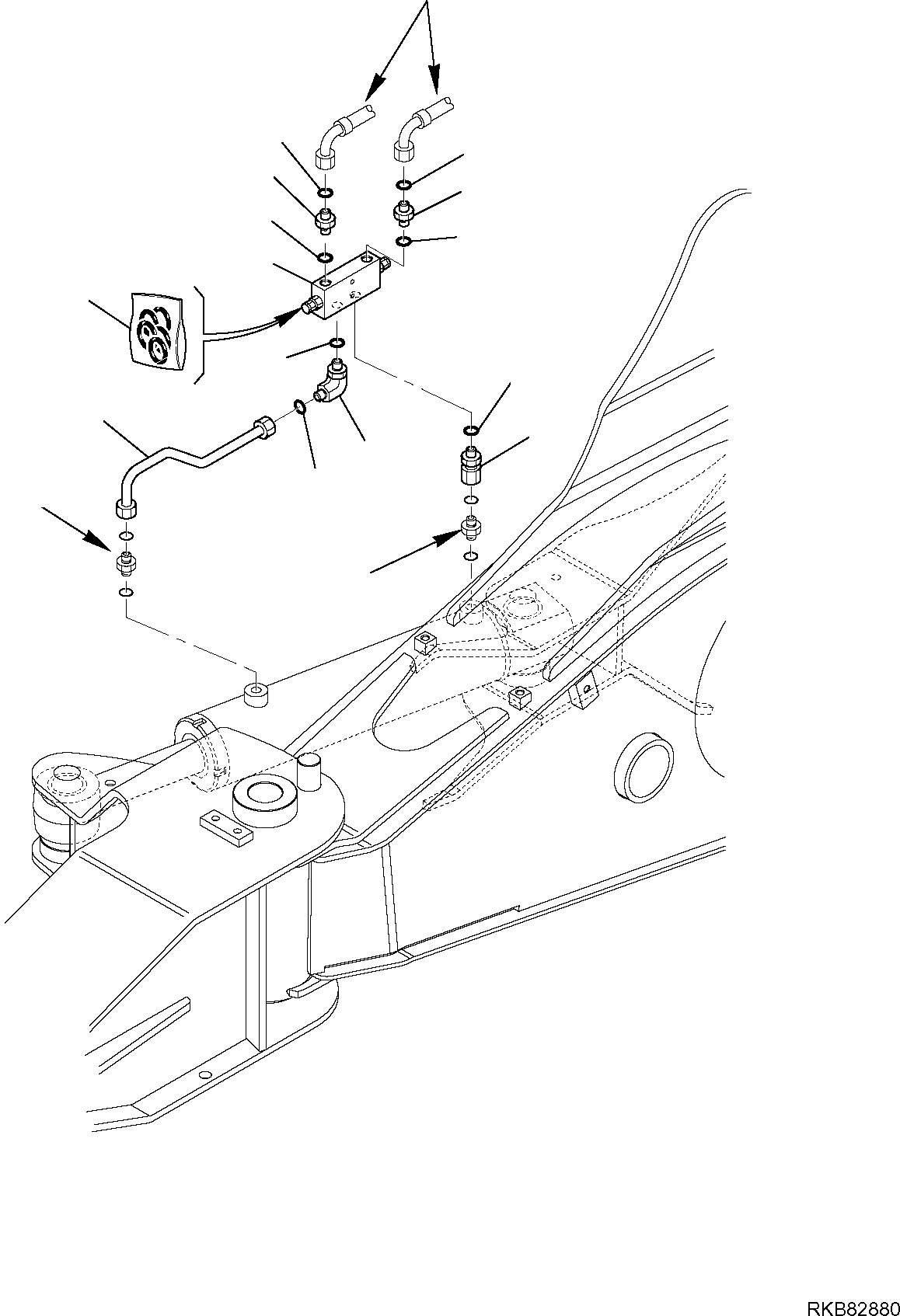 RKB82880