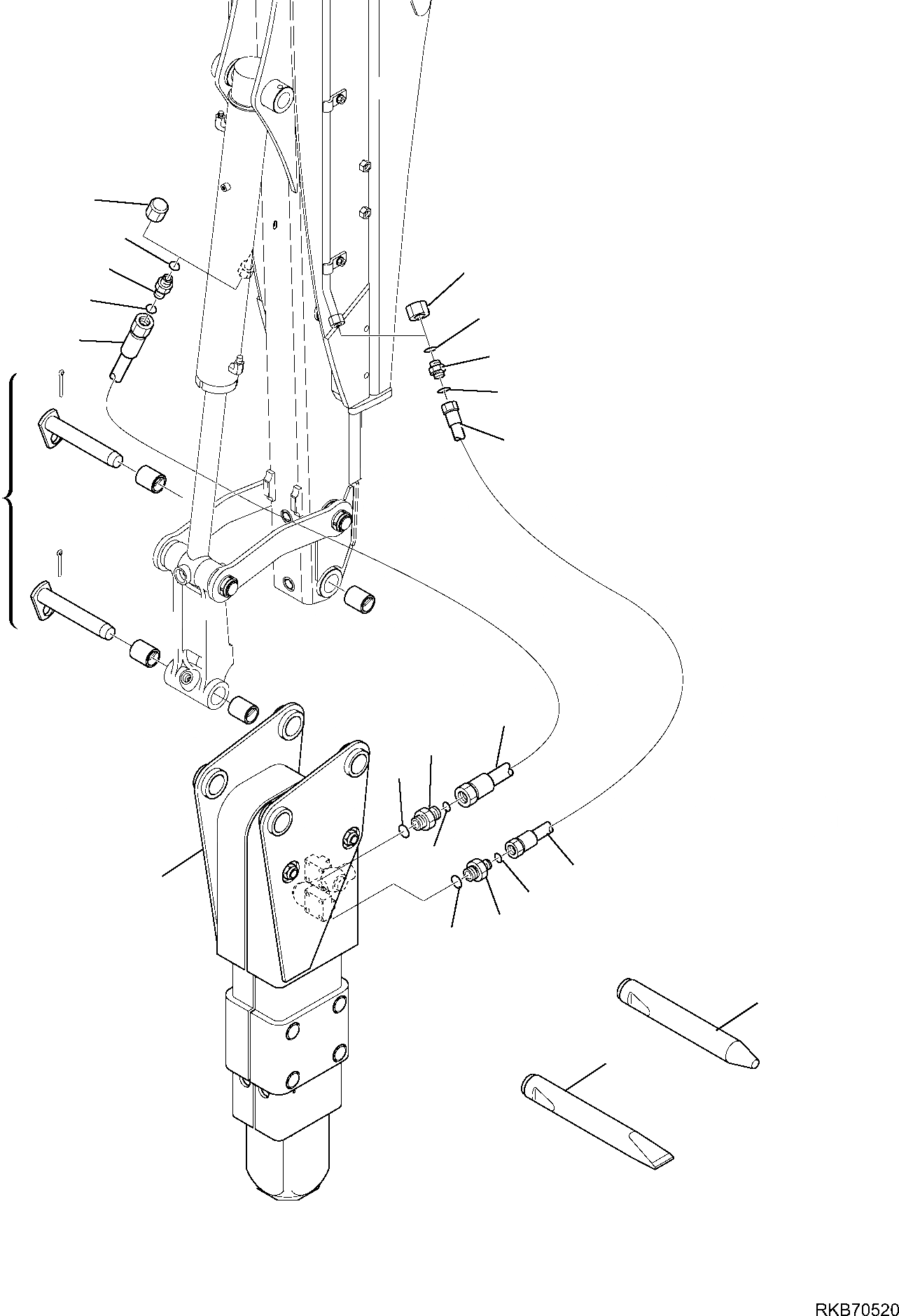 RKB70520