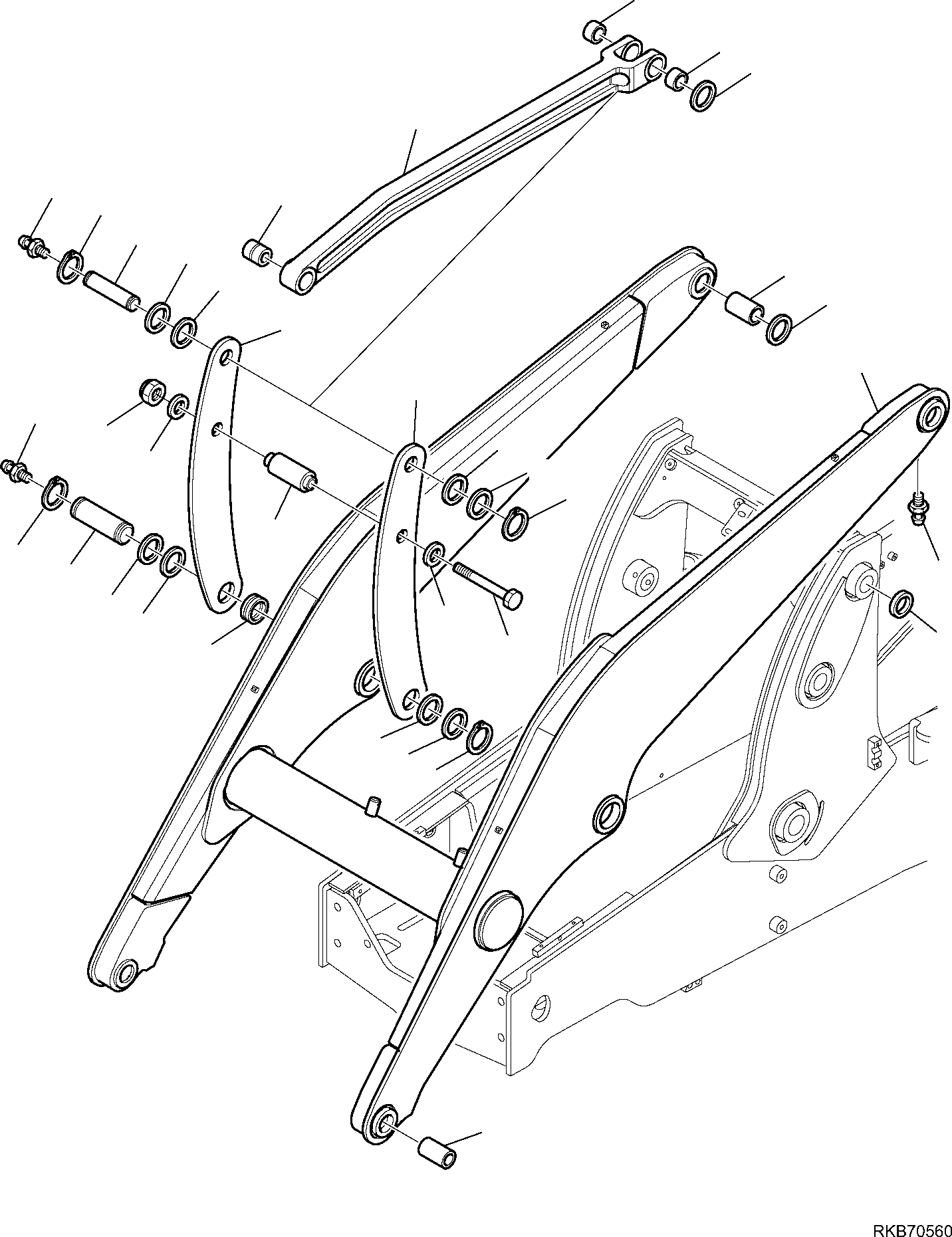 RKB70560