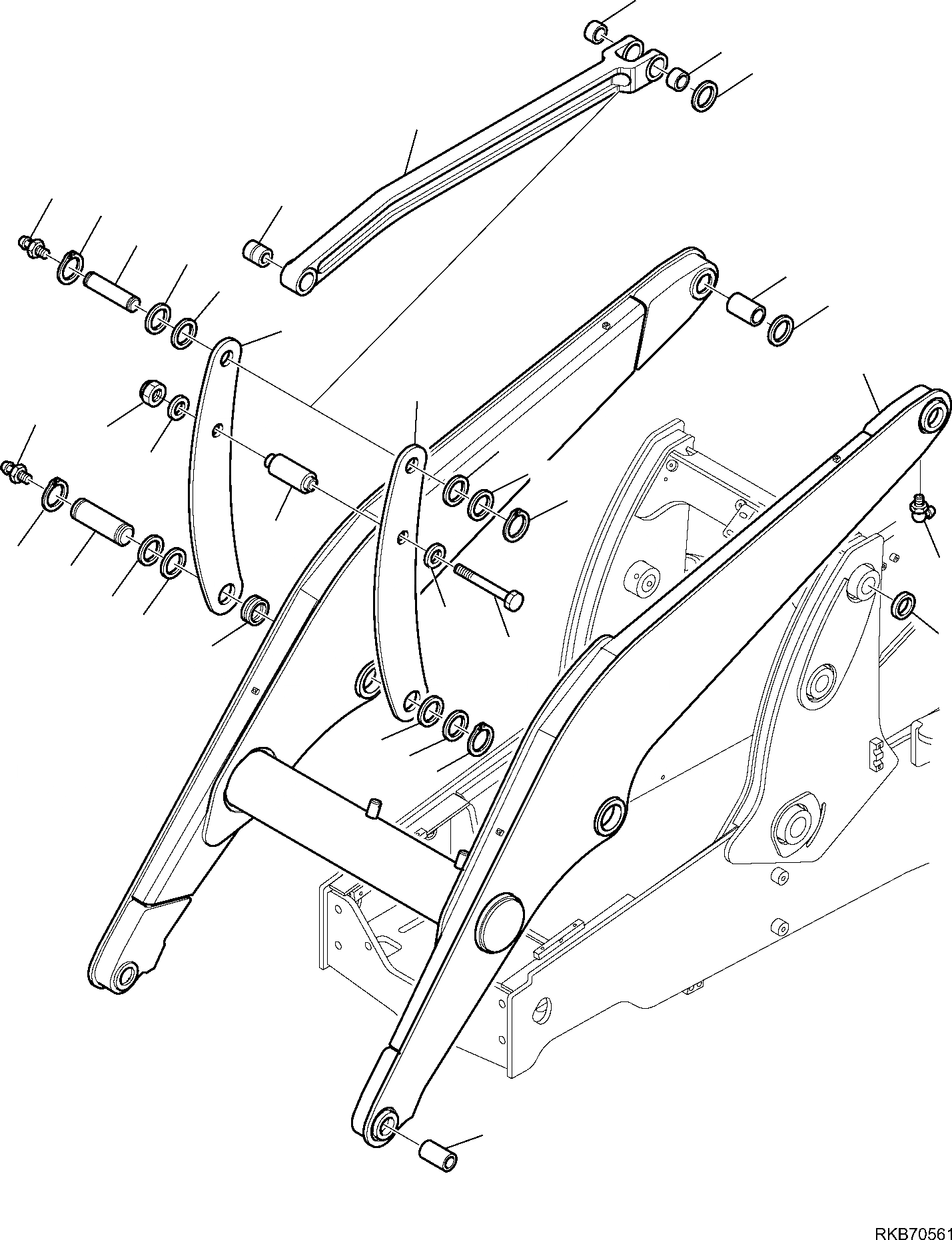 RKB70561