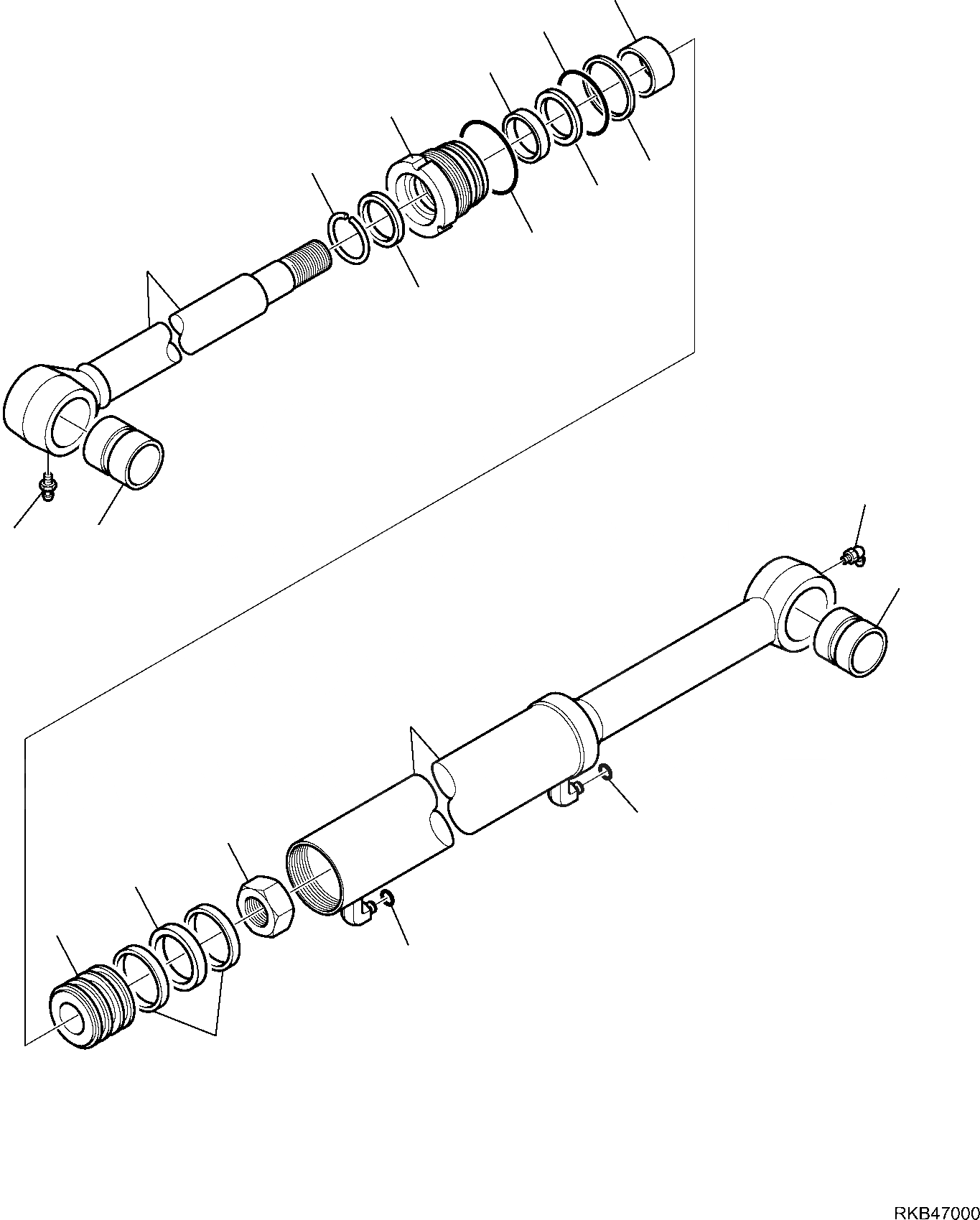 RKB47000