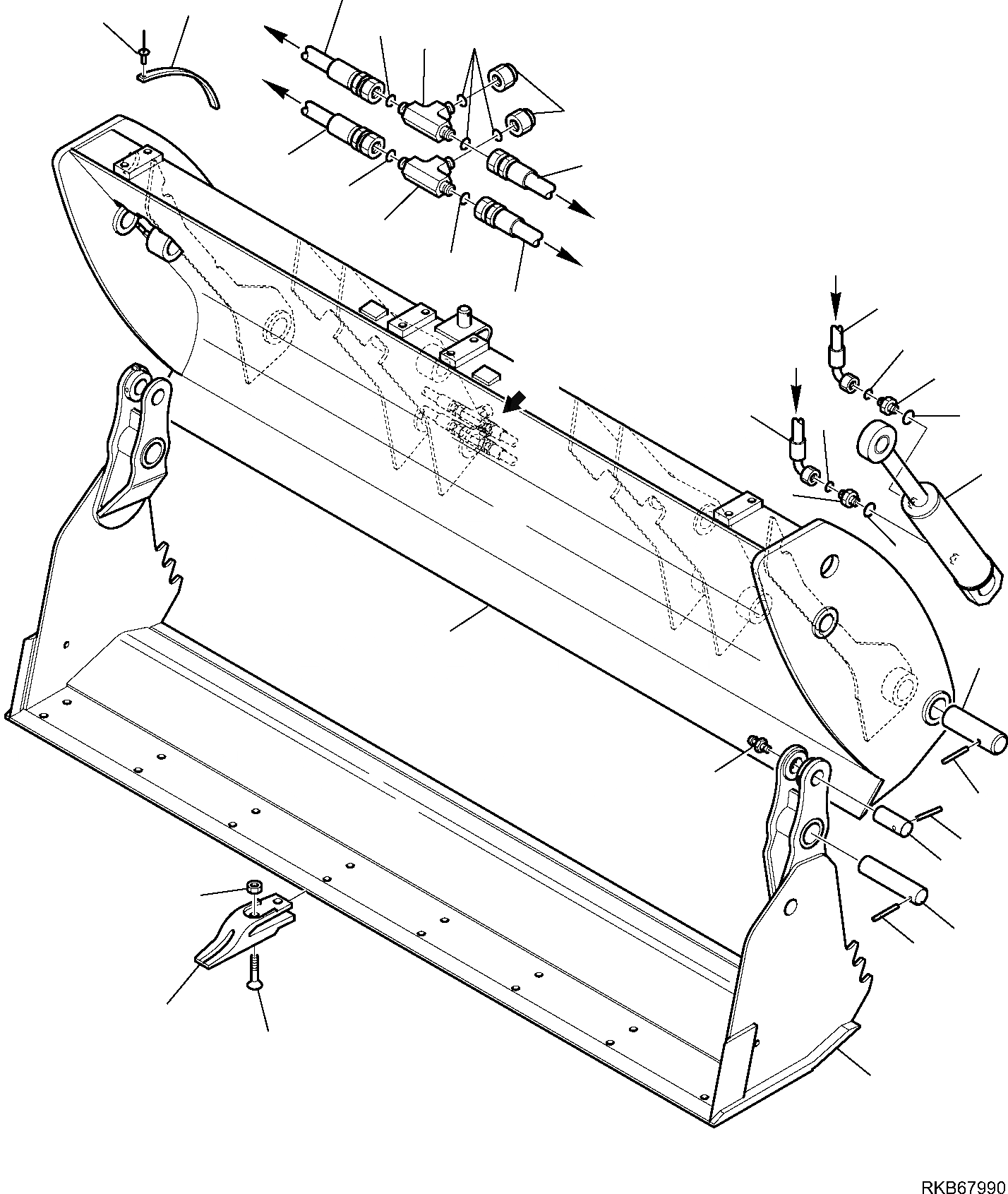 RKB67990