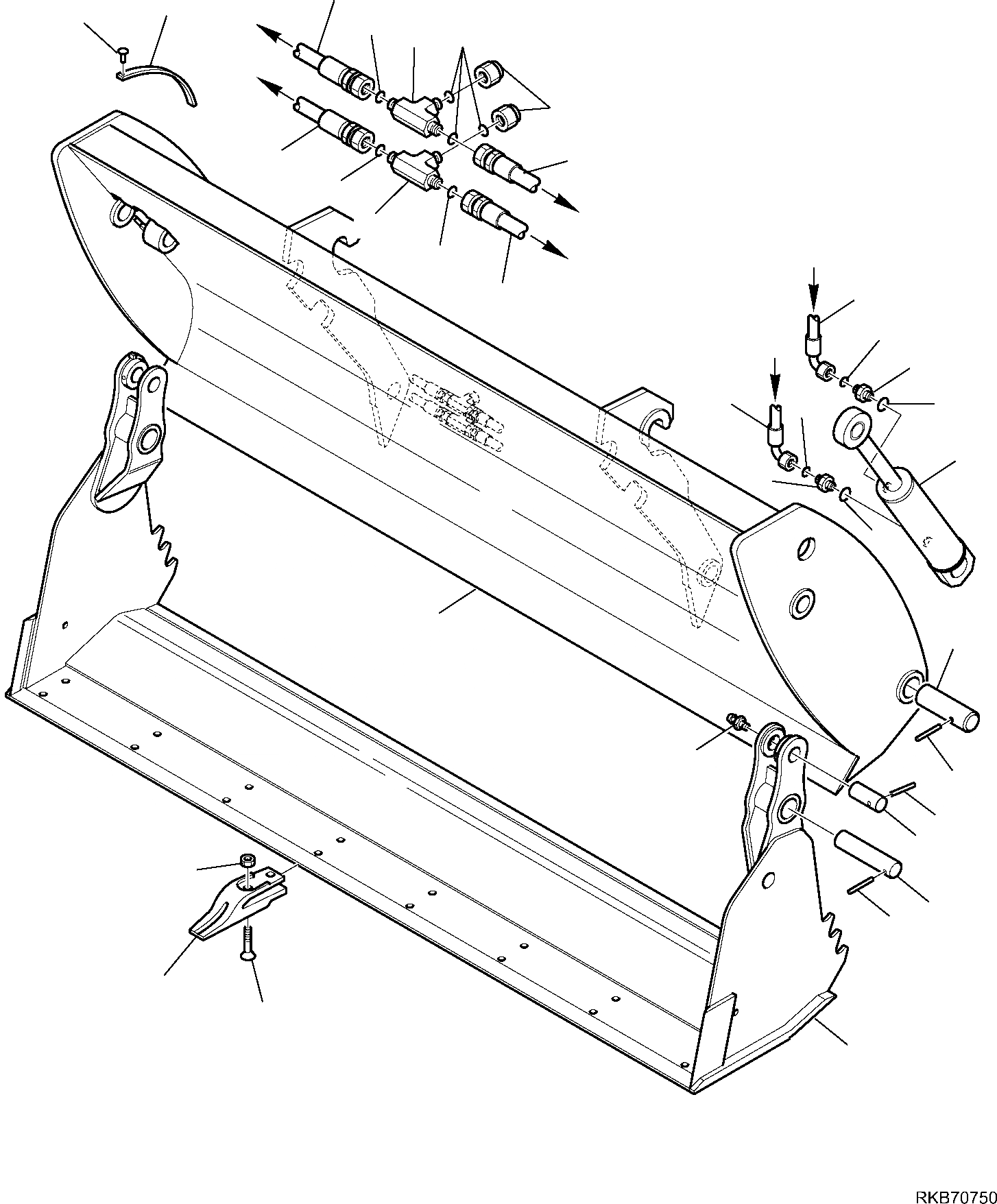 RKB70750