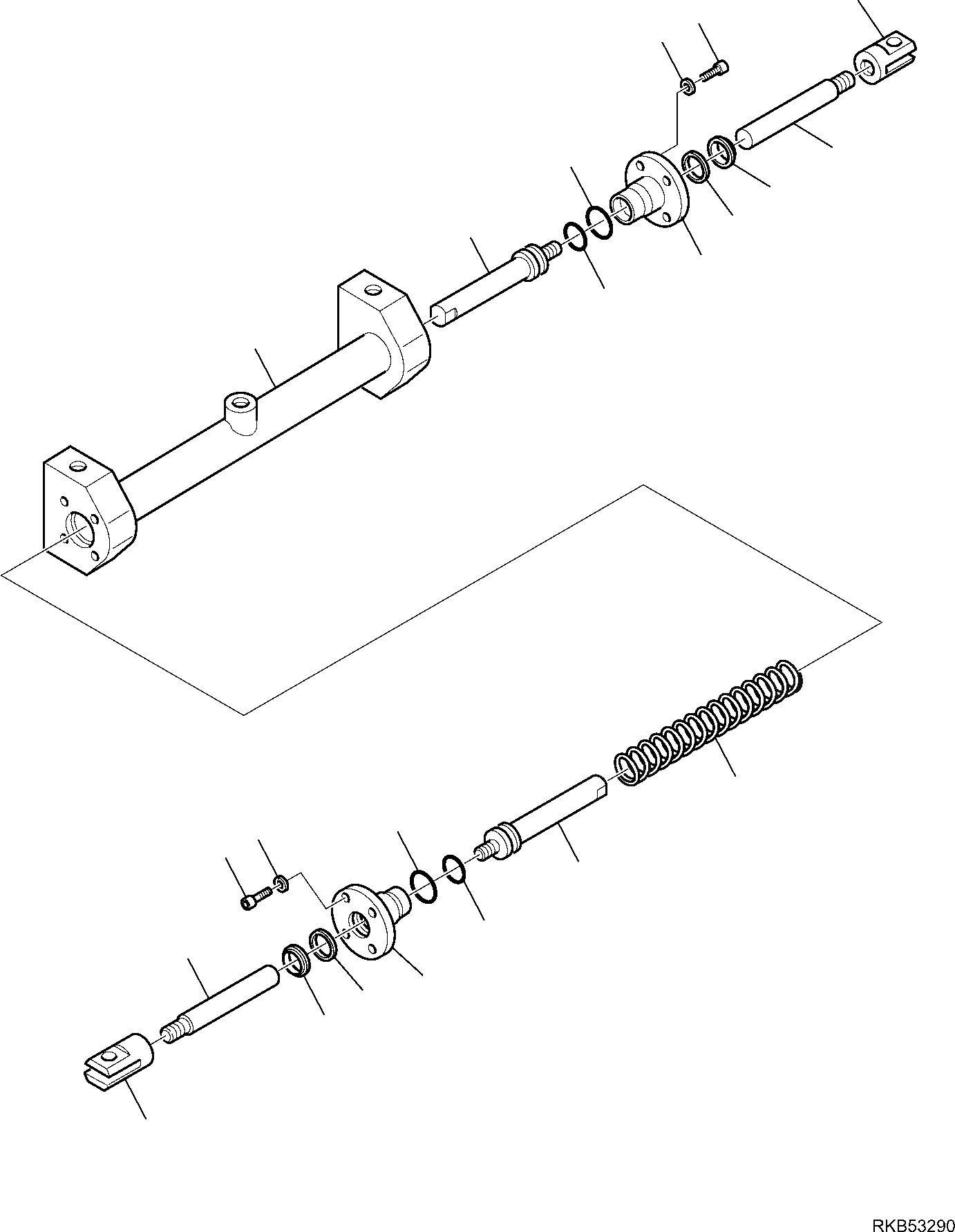 RKB53290