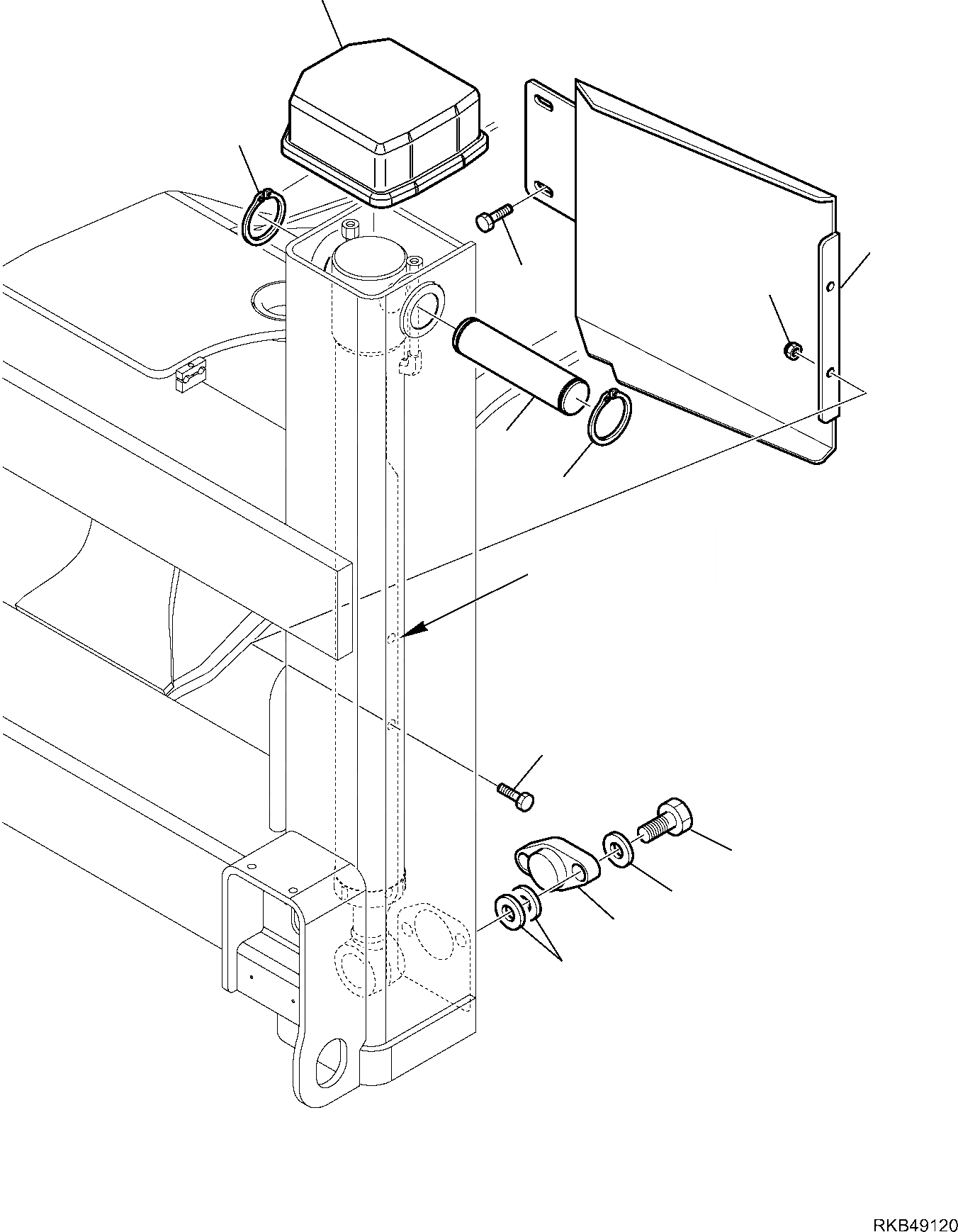 RKB49120