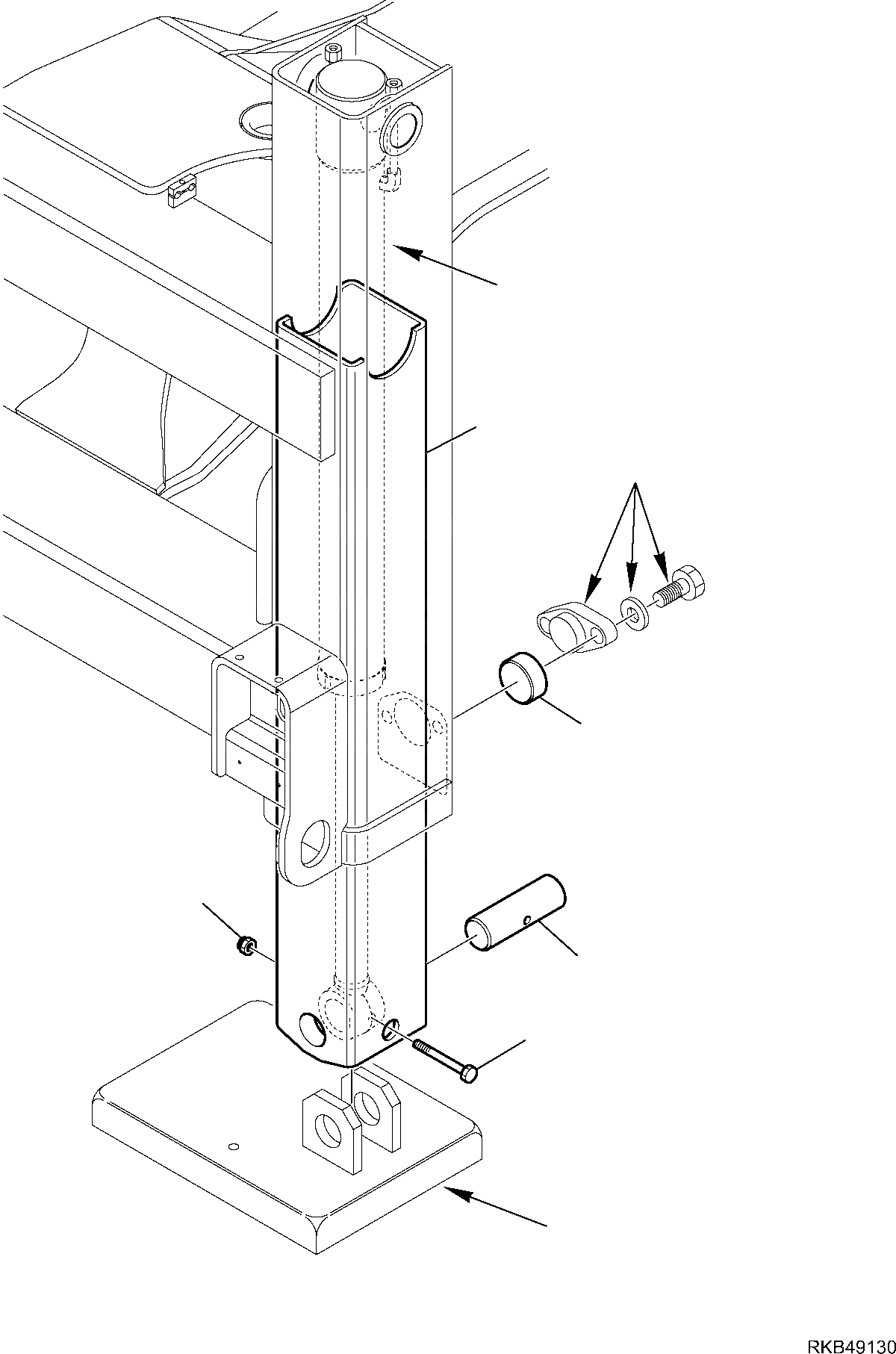 RKB49130