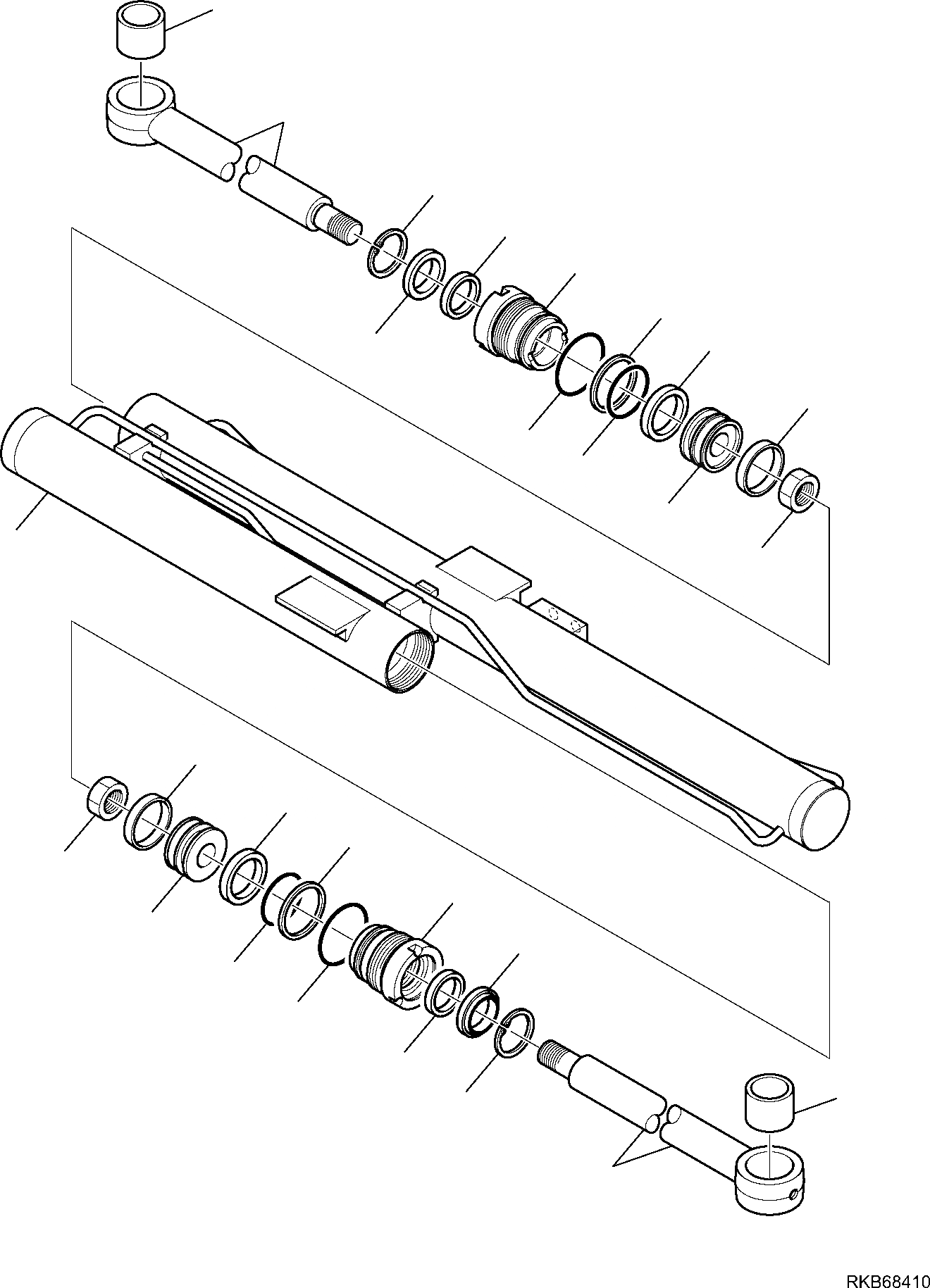 RKB68410