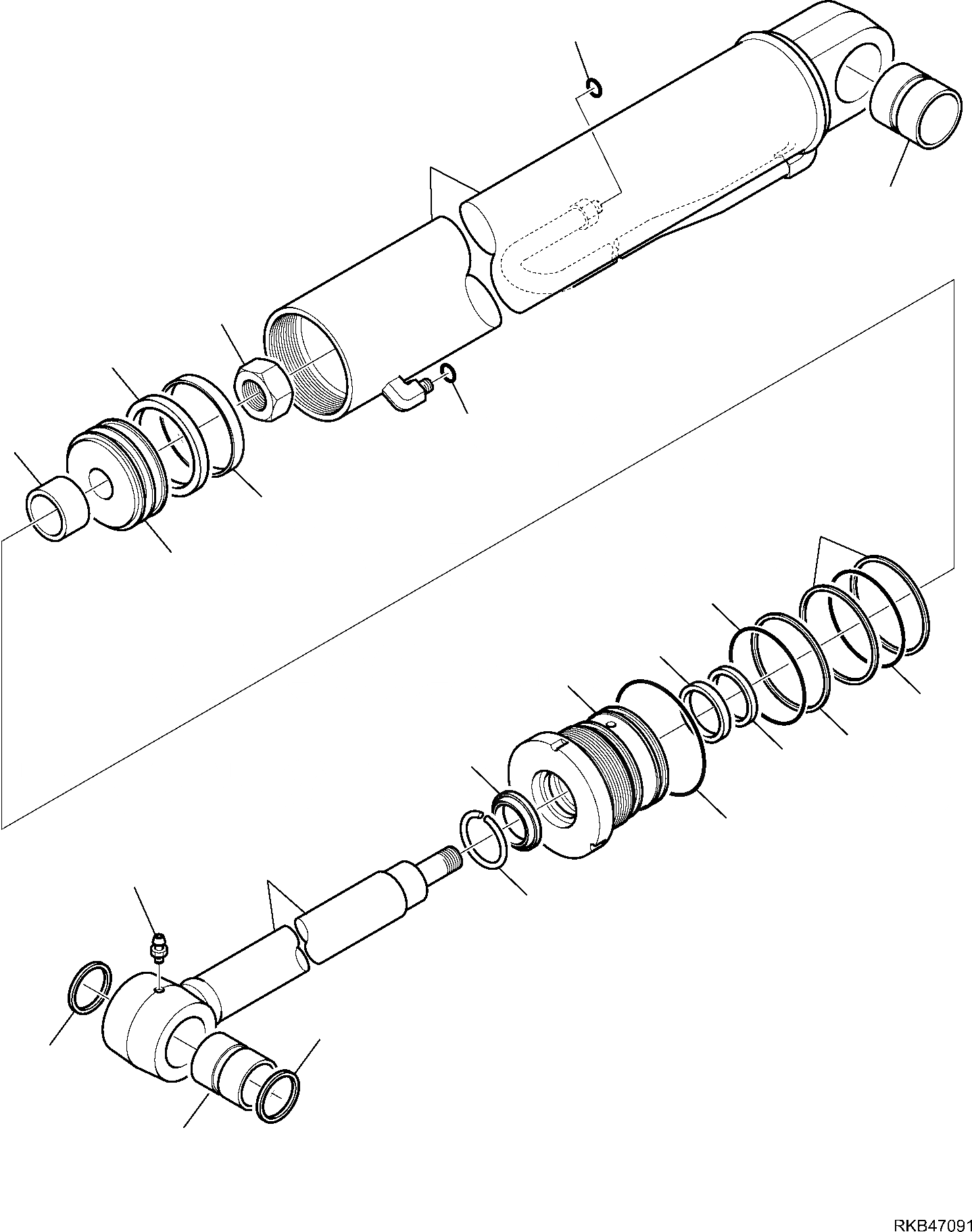 RKB47091