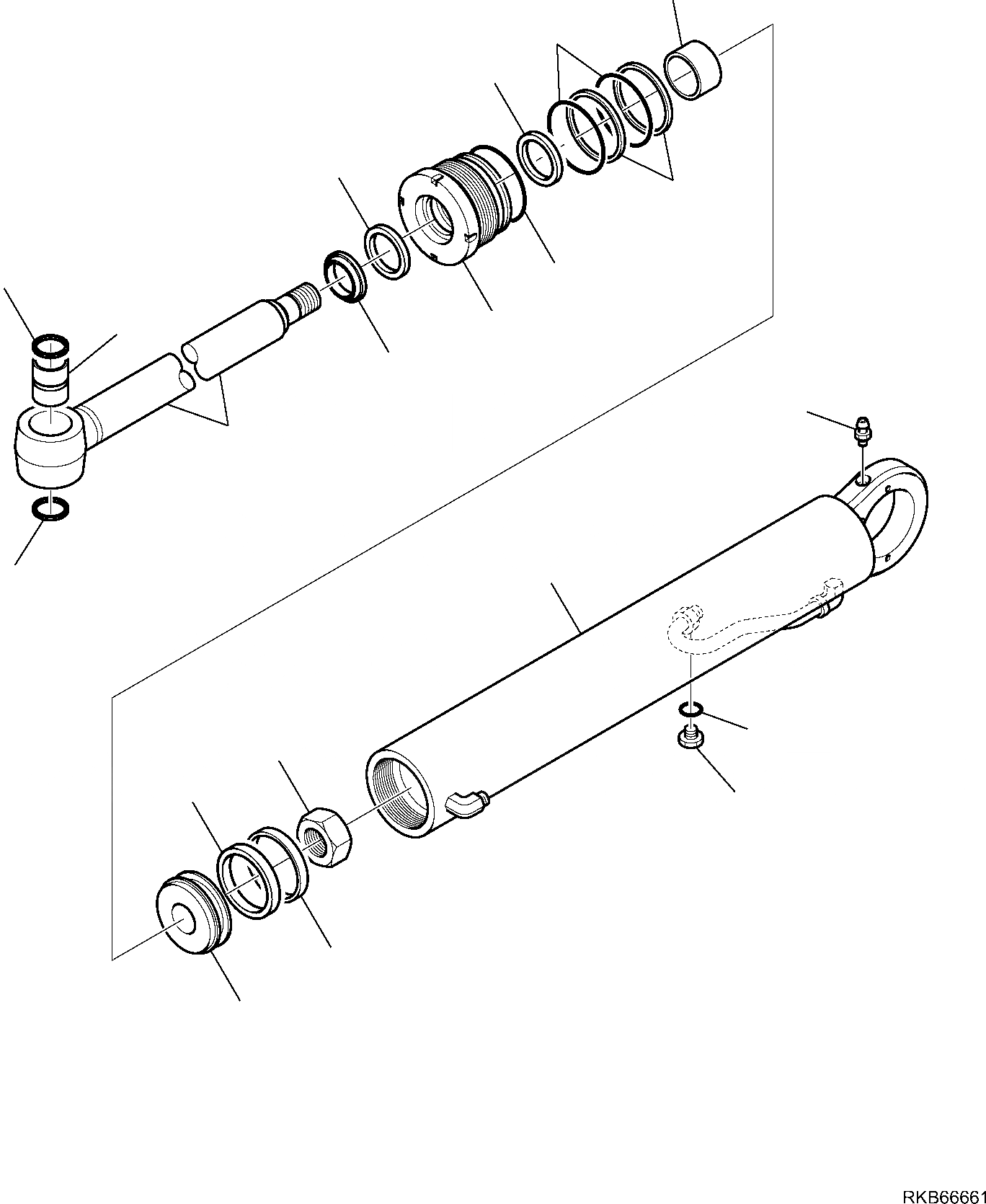 RKB66661