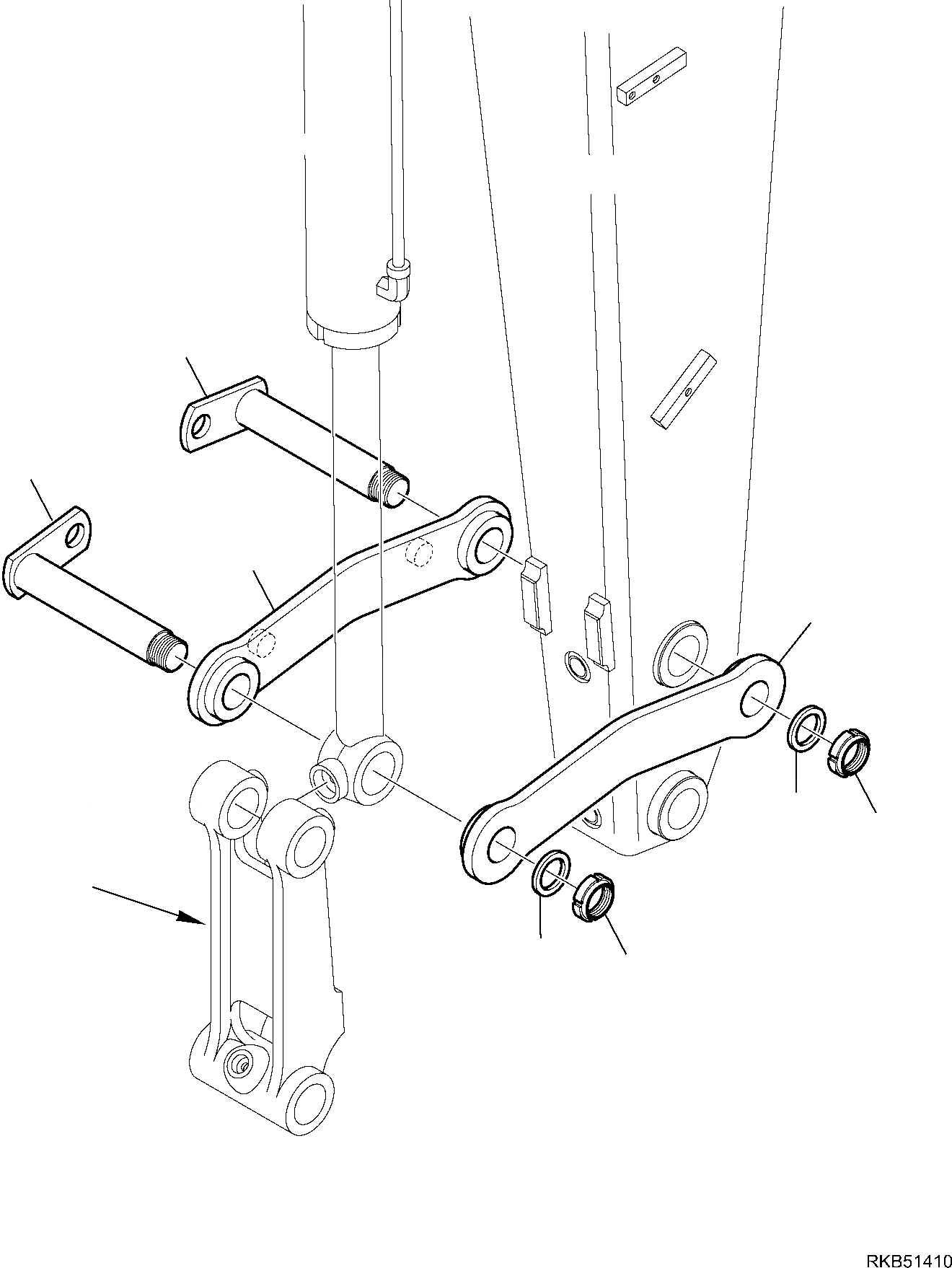 RKB51410