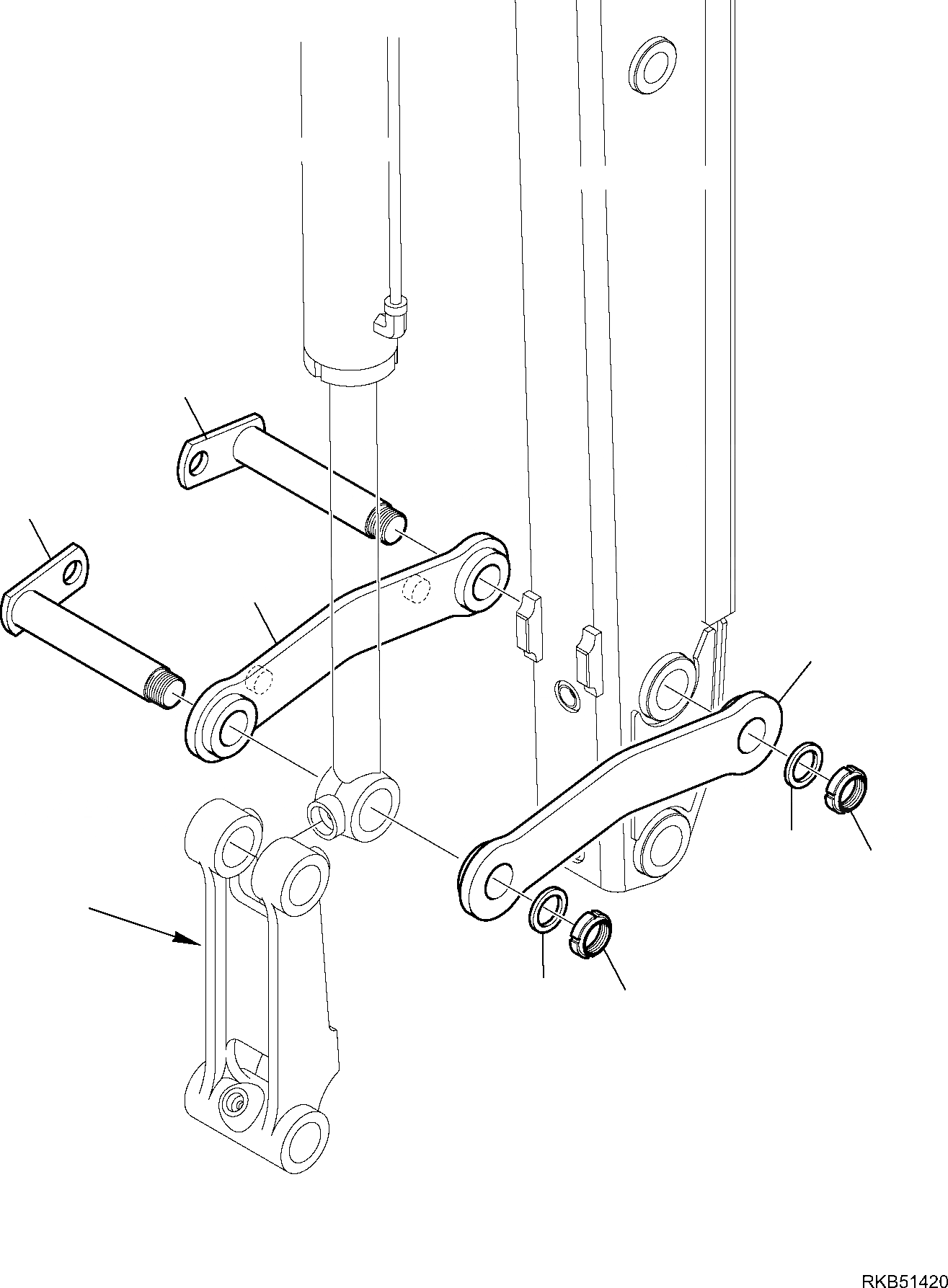 RKB51420