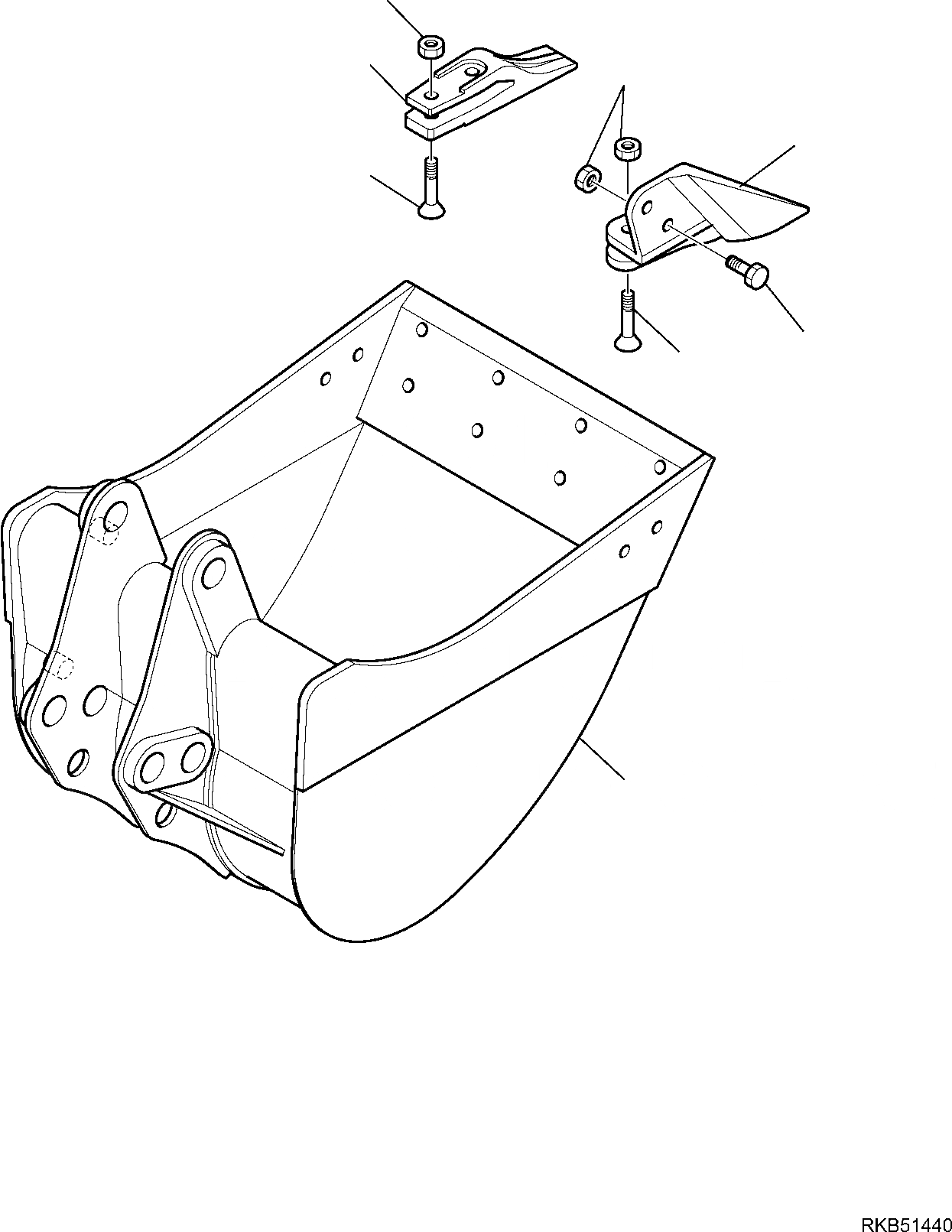 RKB51440