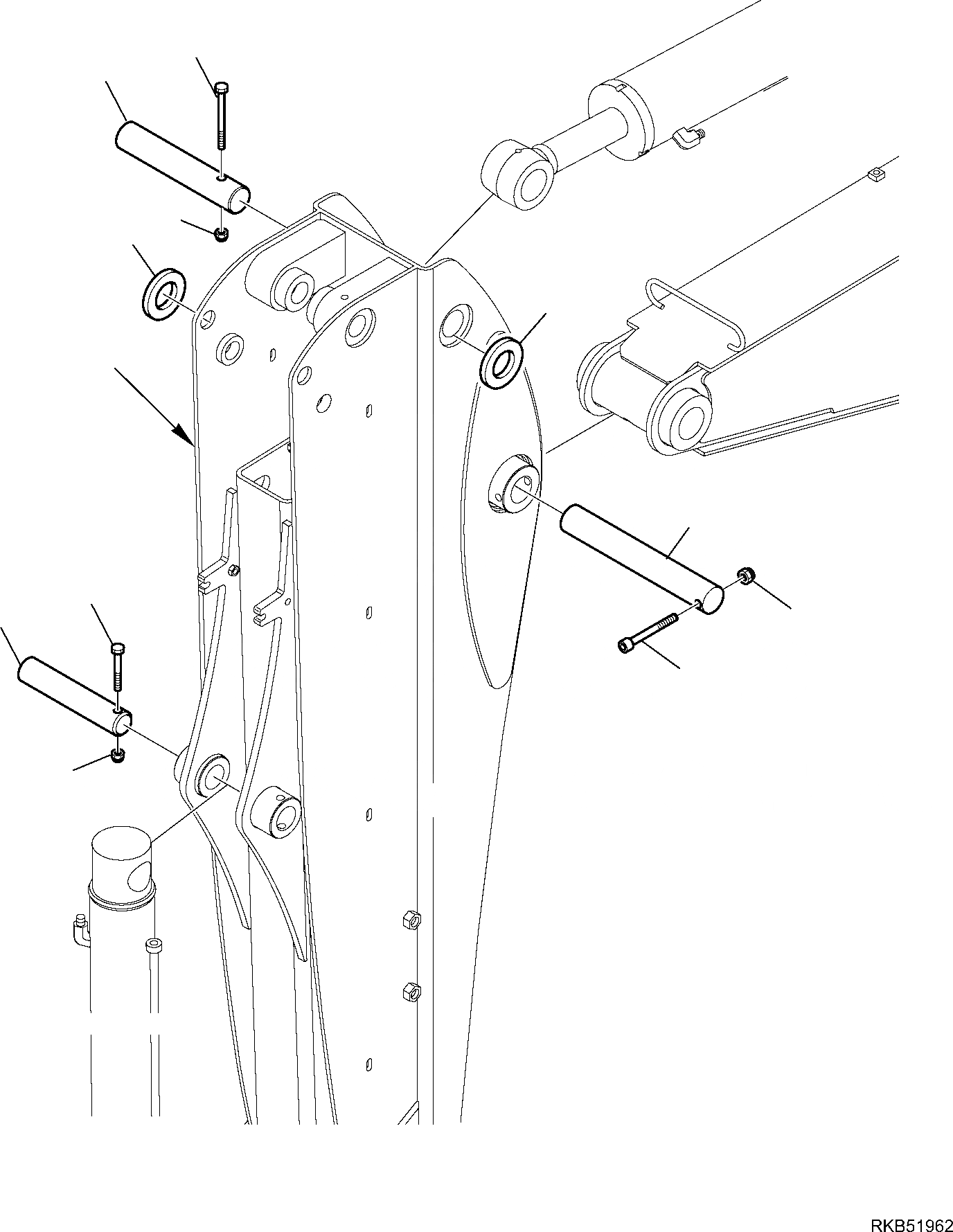 RKB51962