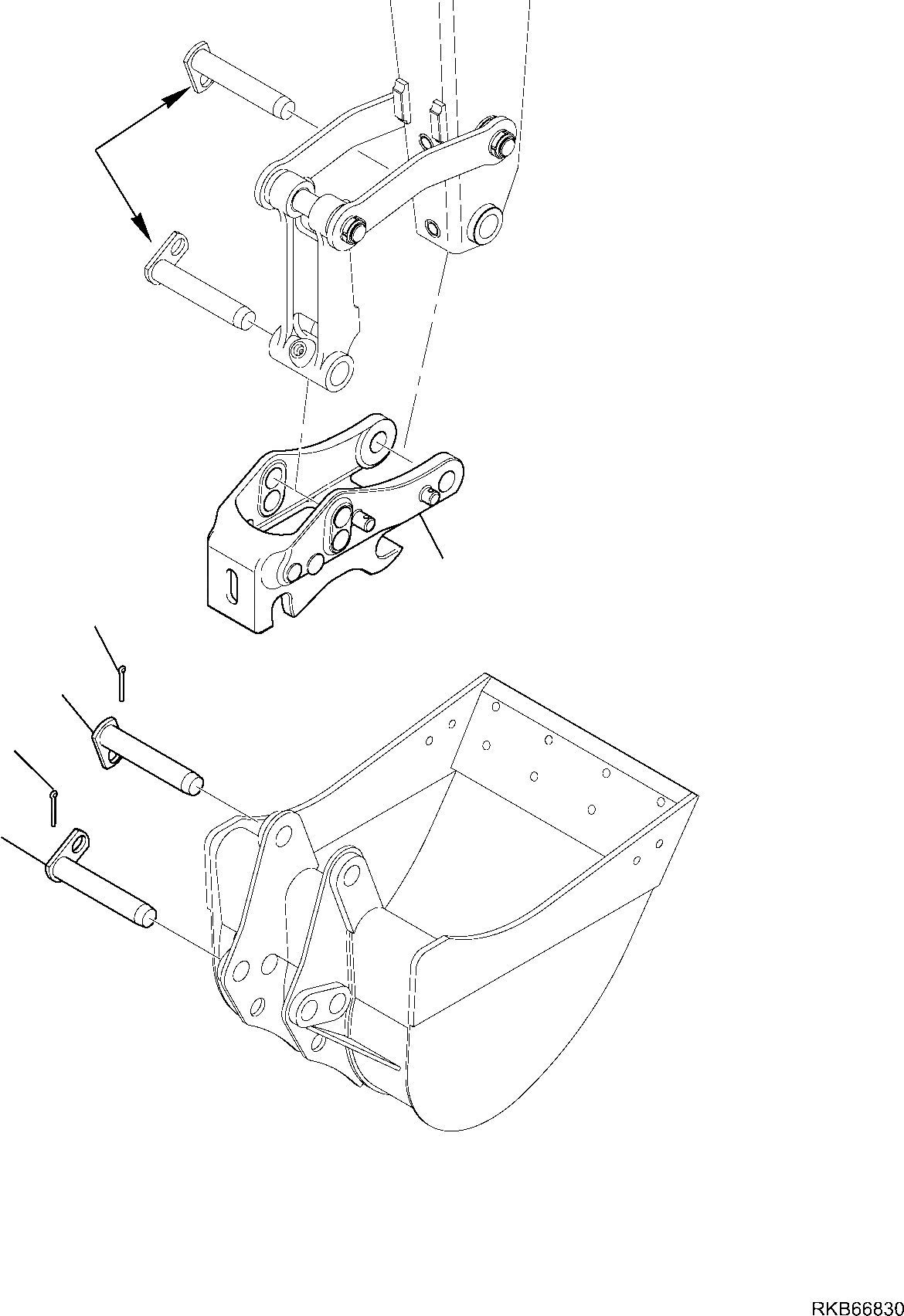 RKB66830