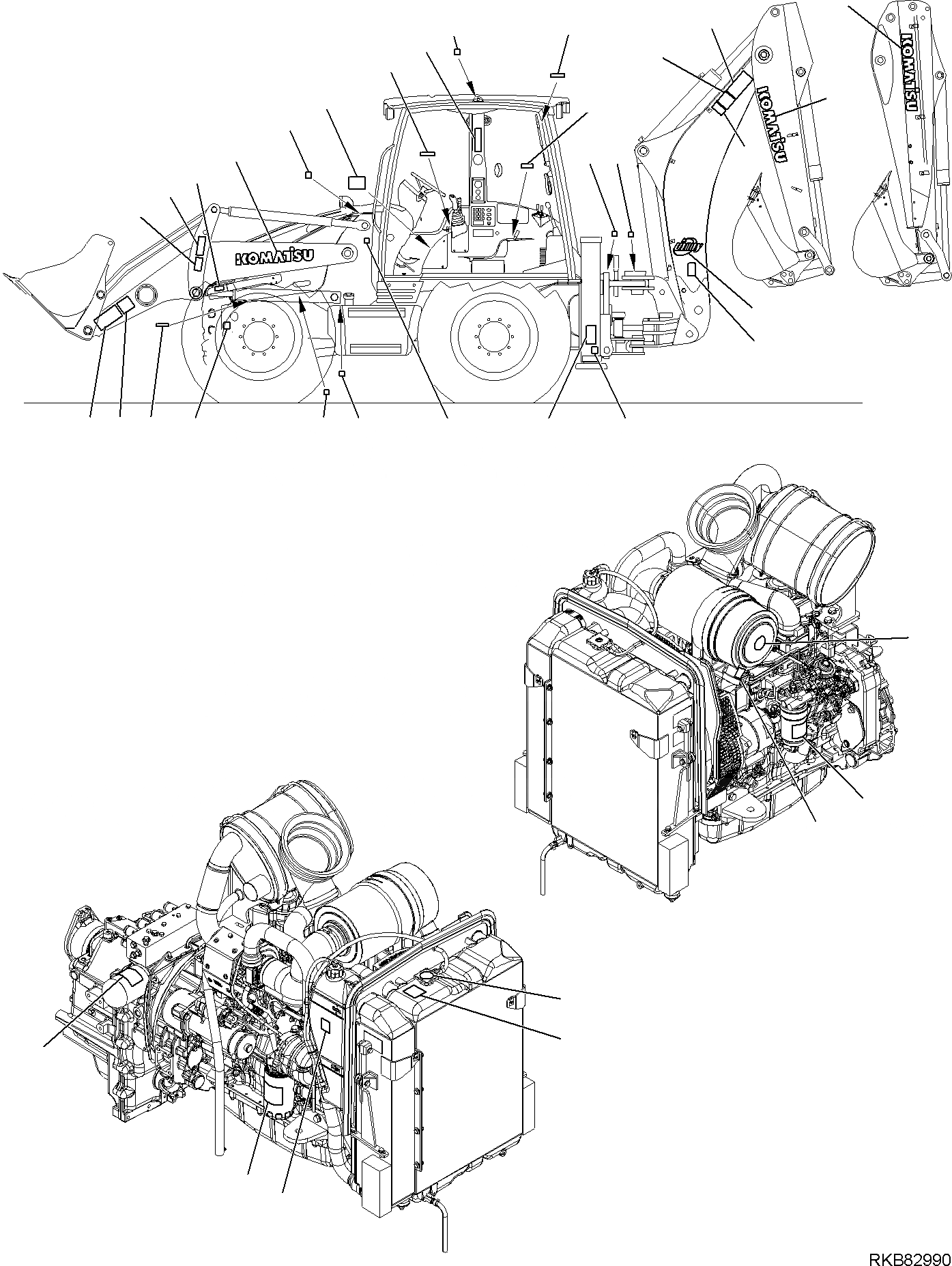 KOMATSU

KOMATSU

KOMATSU

RKB82990