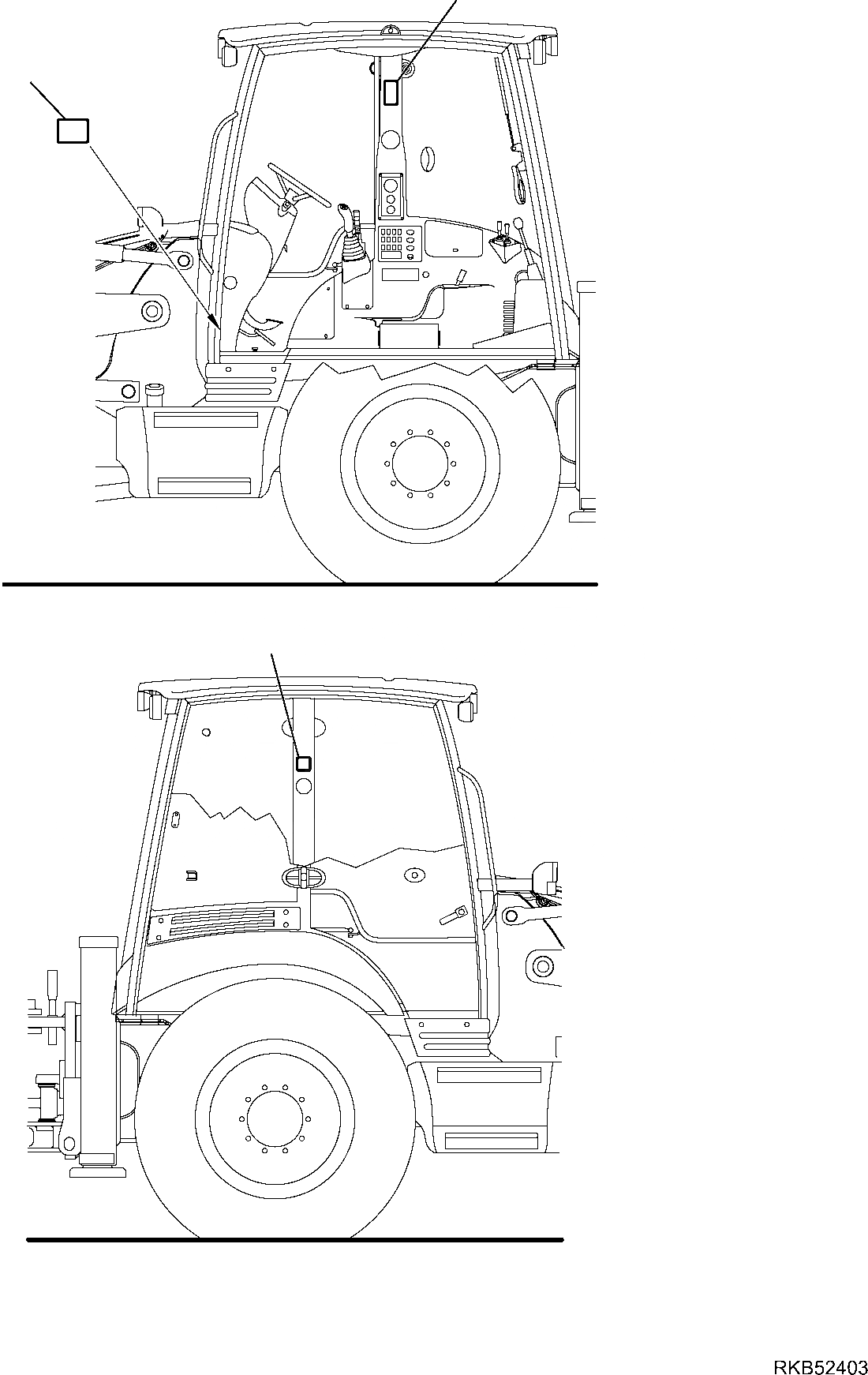 RKB52403