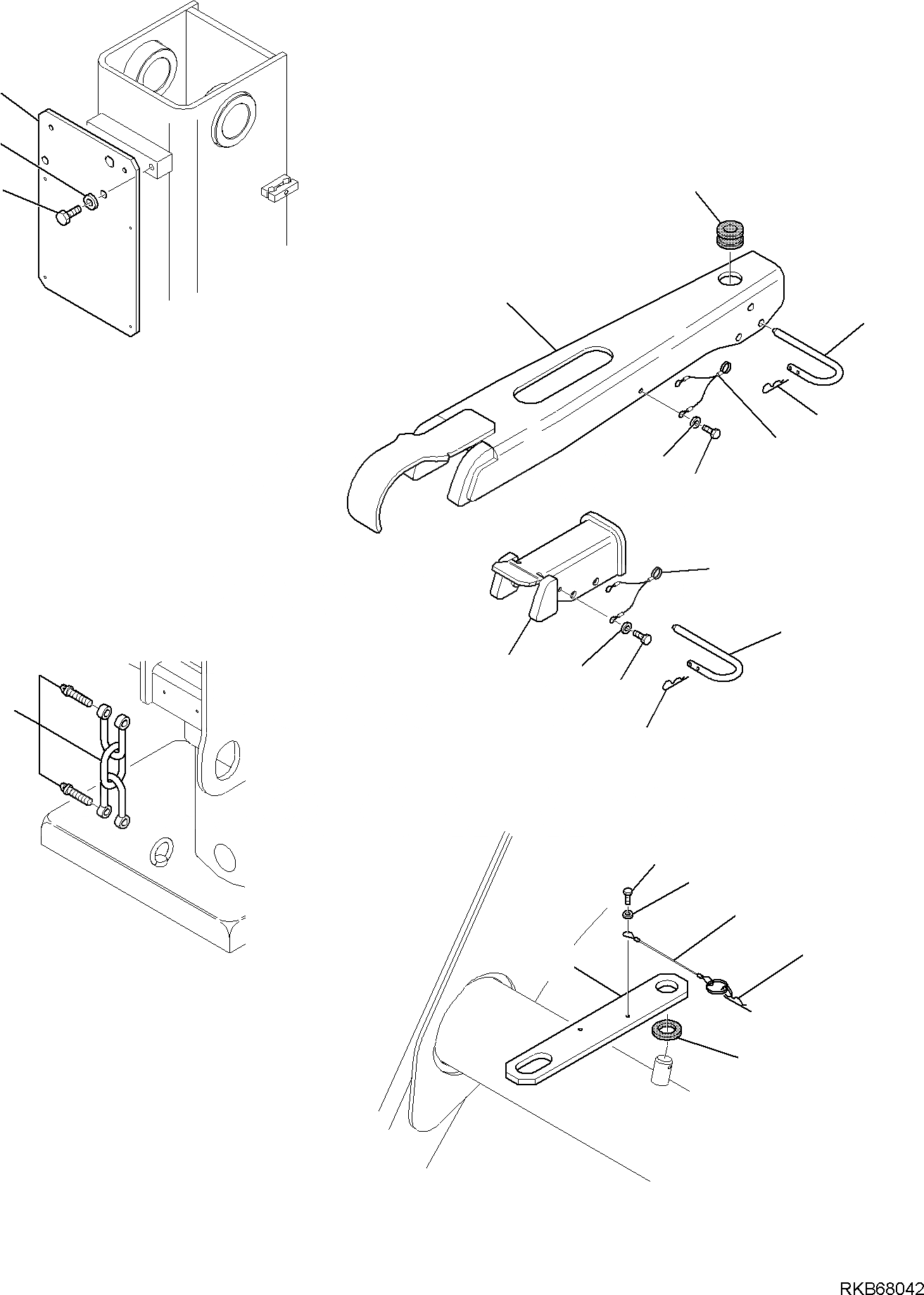 RKB68042