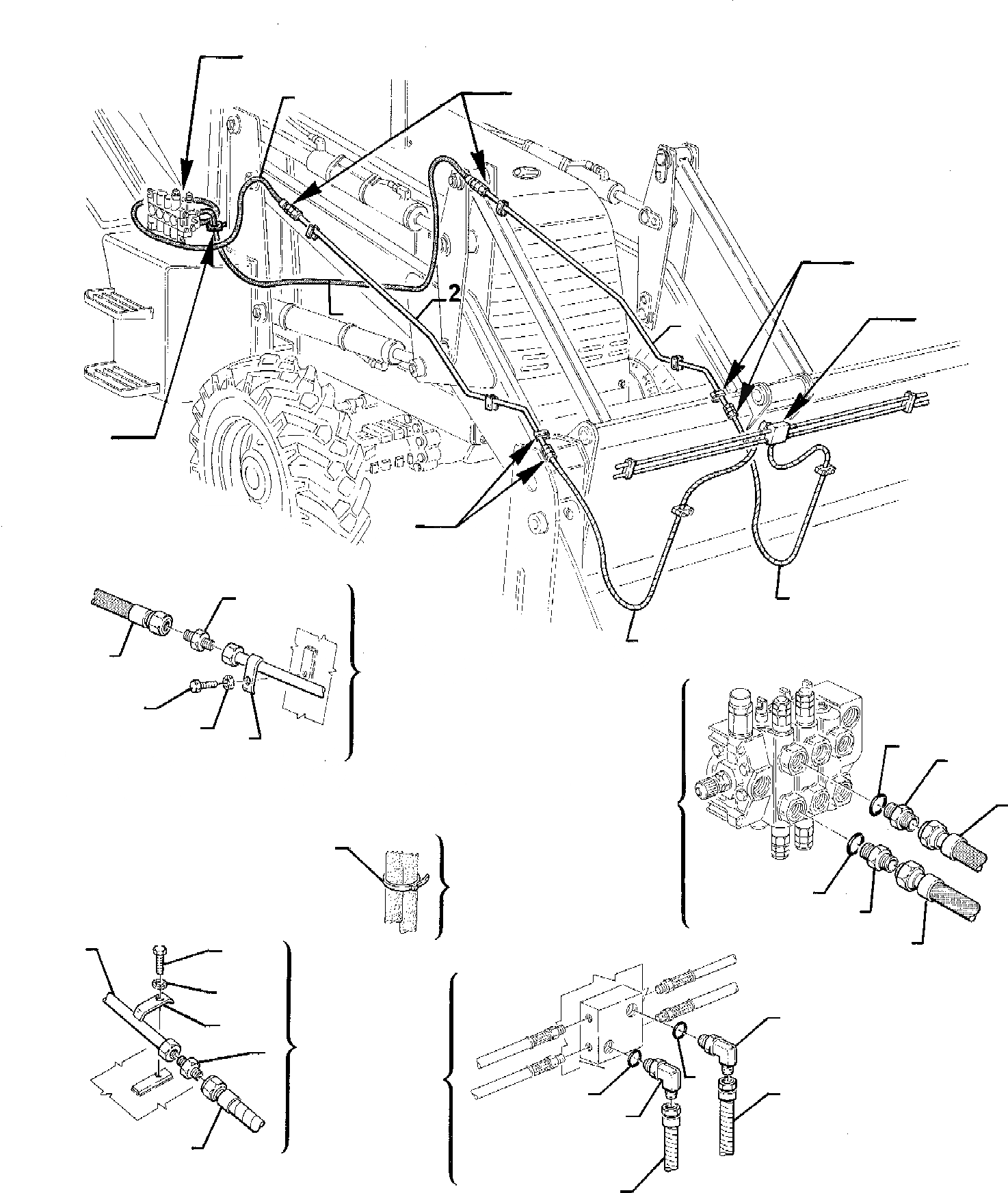 2