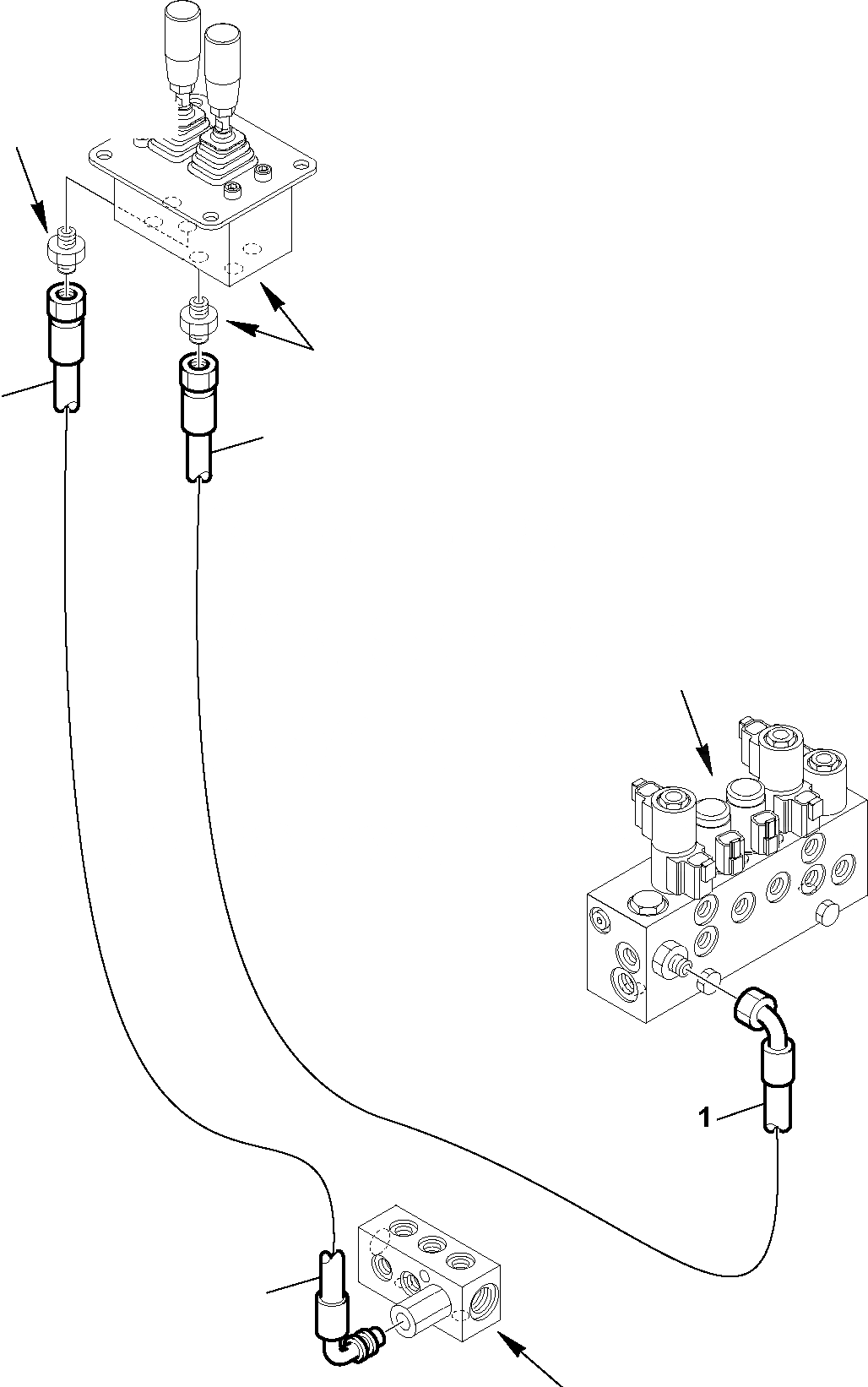 1