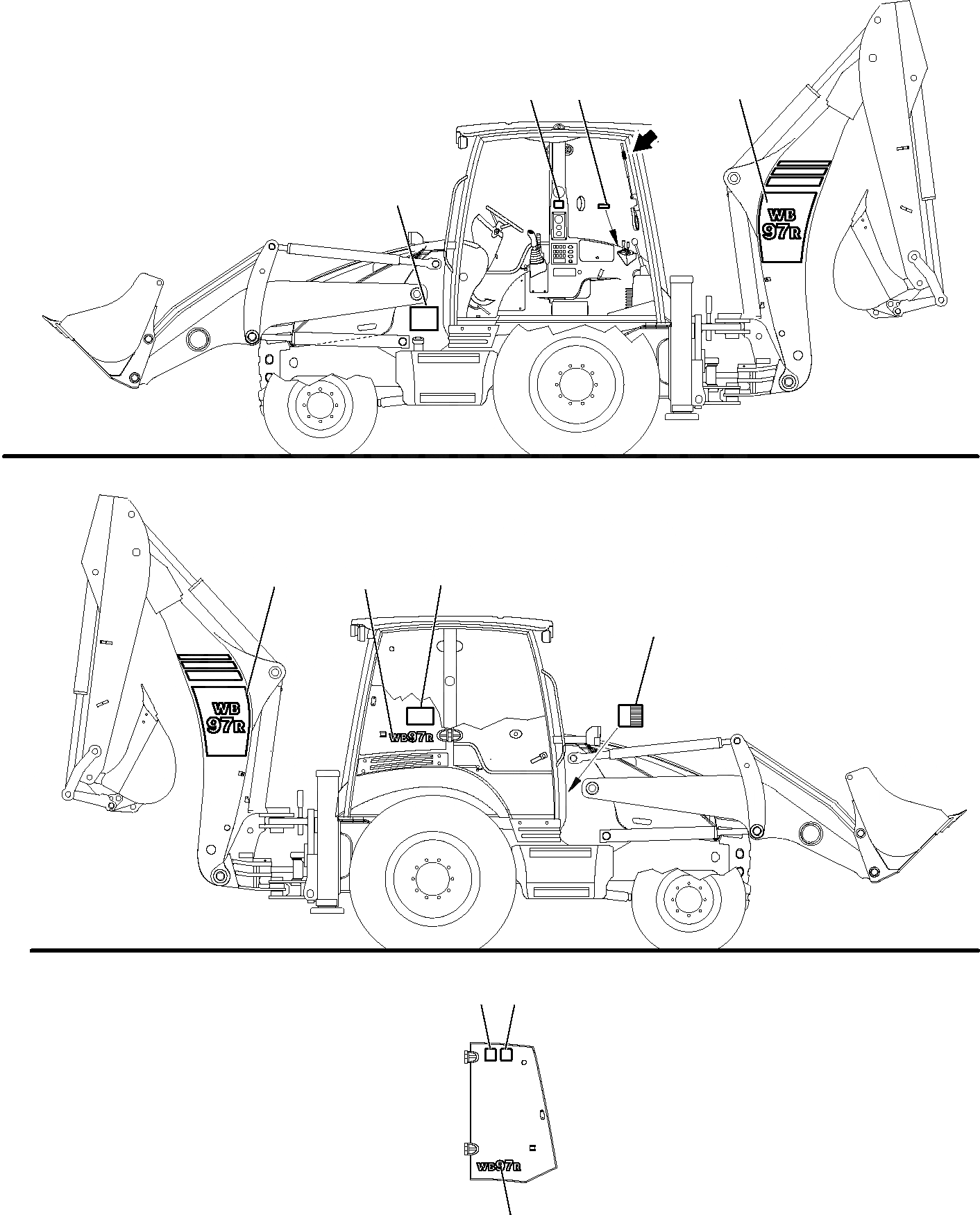 WB
97R

WB
97R

WB97R

WB97R