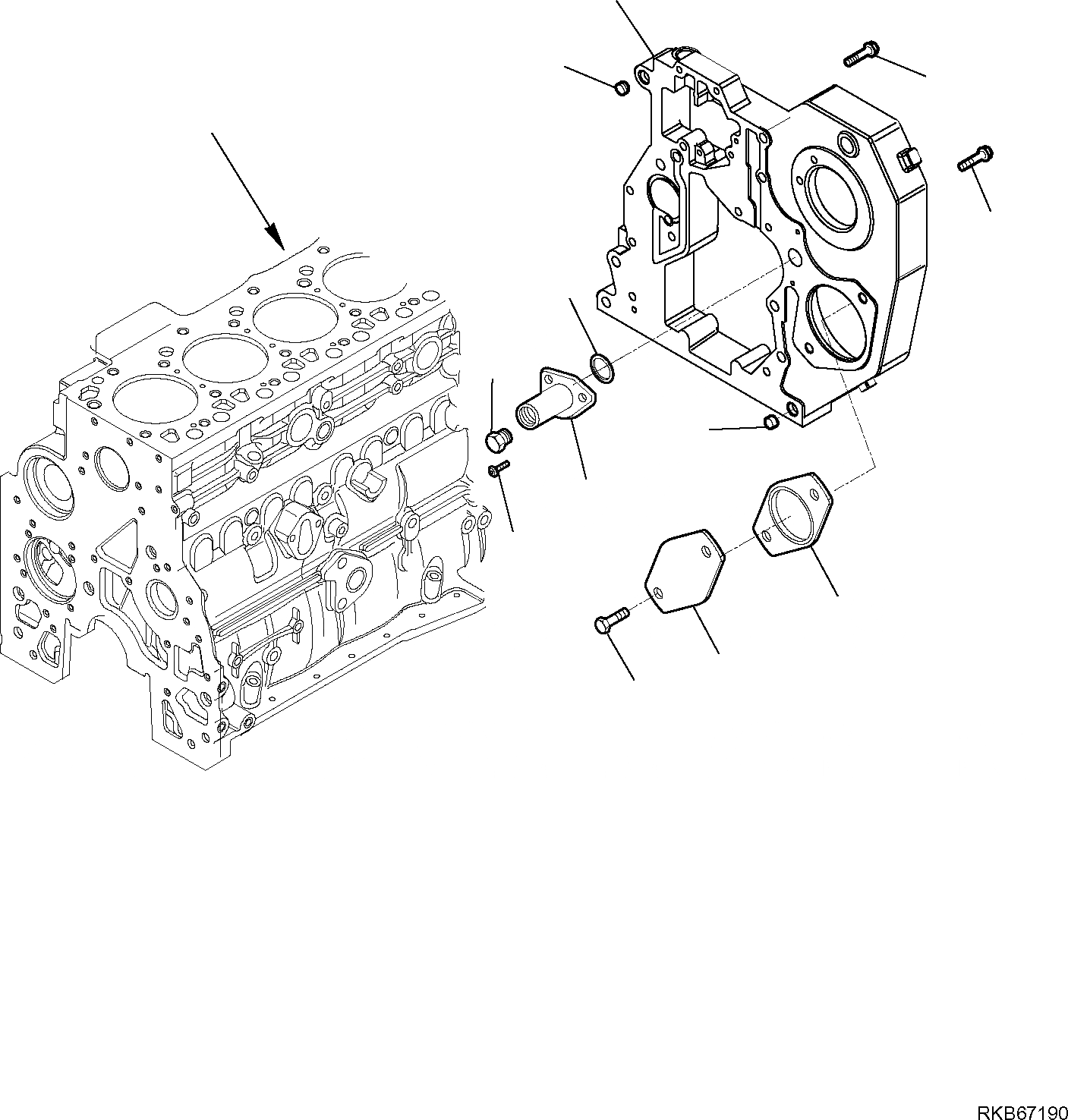 RKB67190