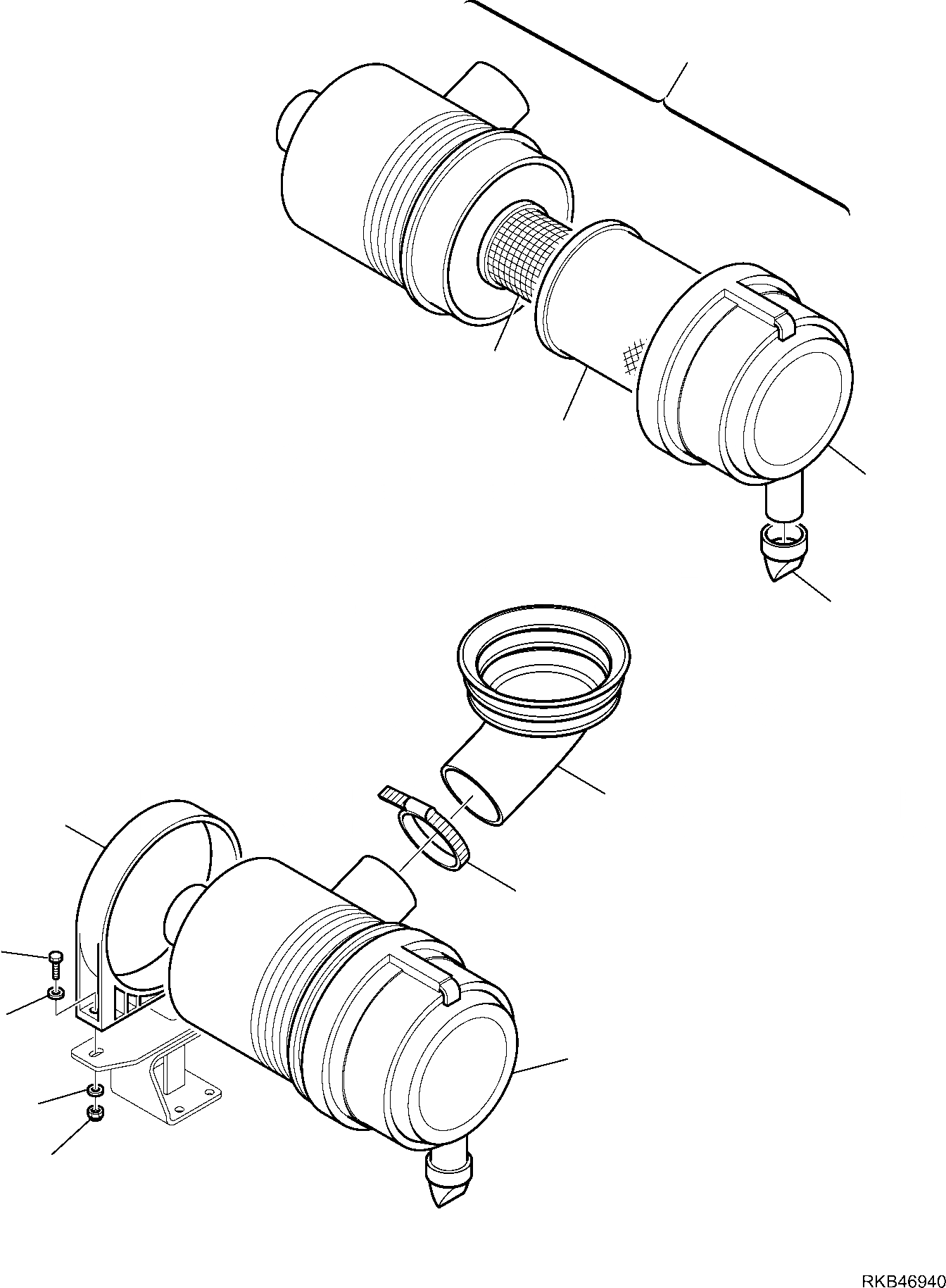 RKB46940