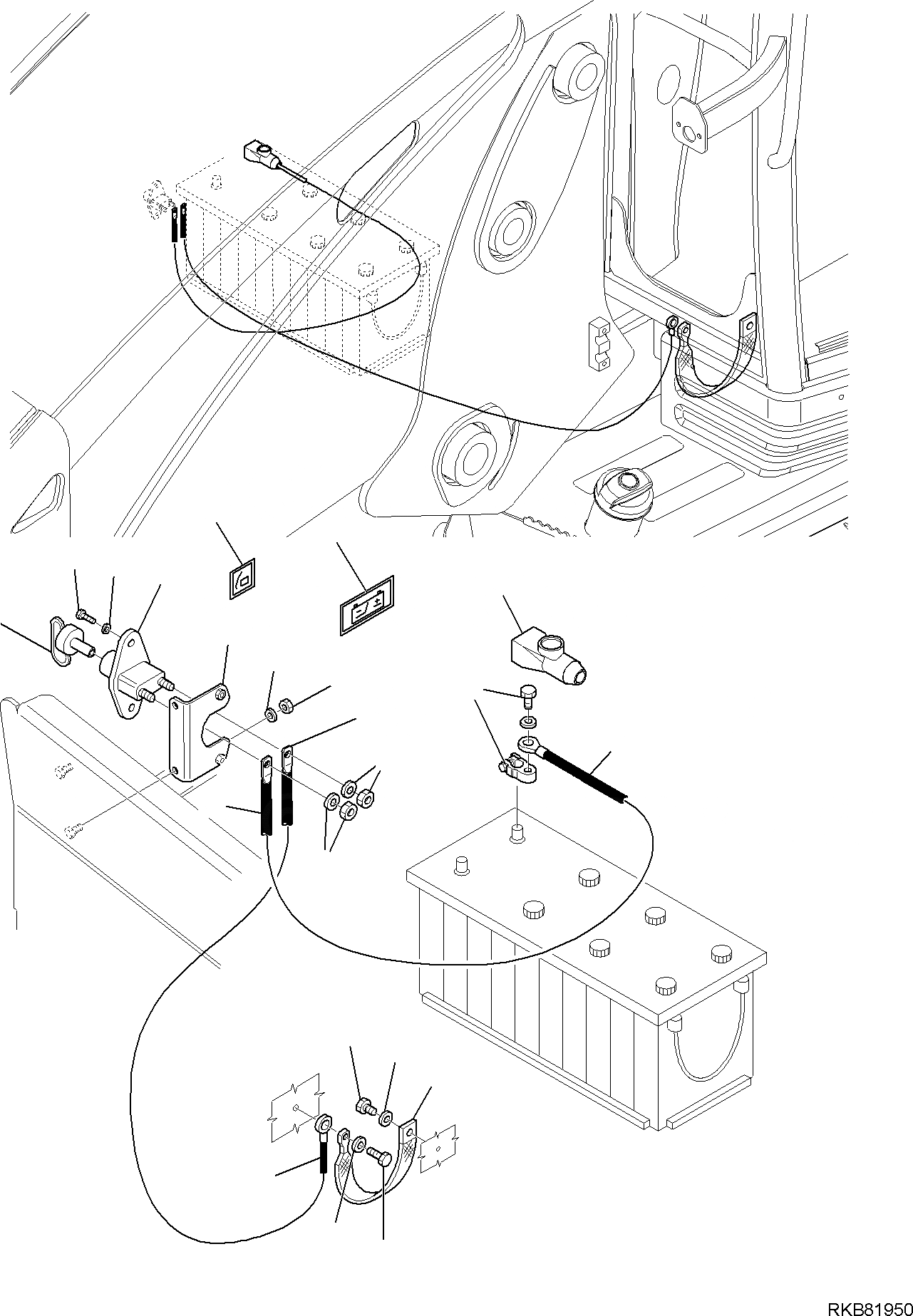 RKB81950