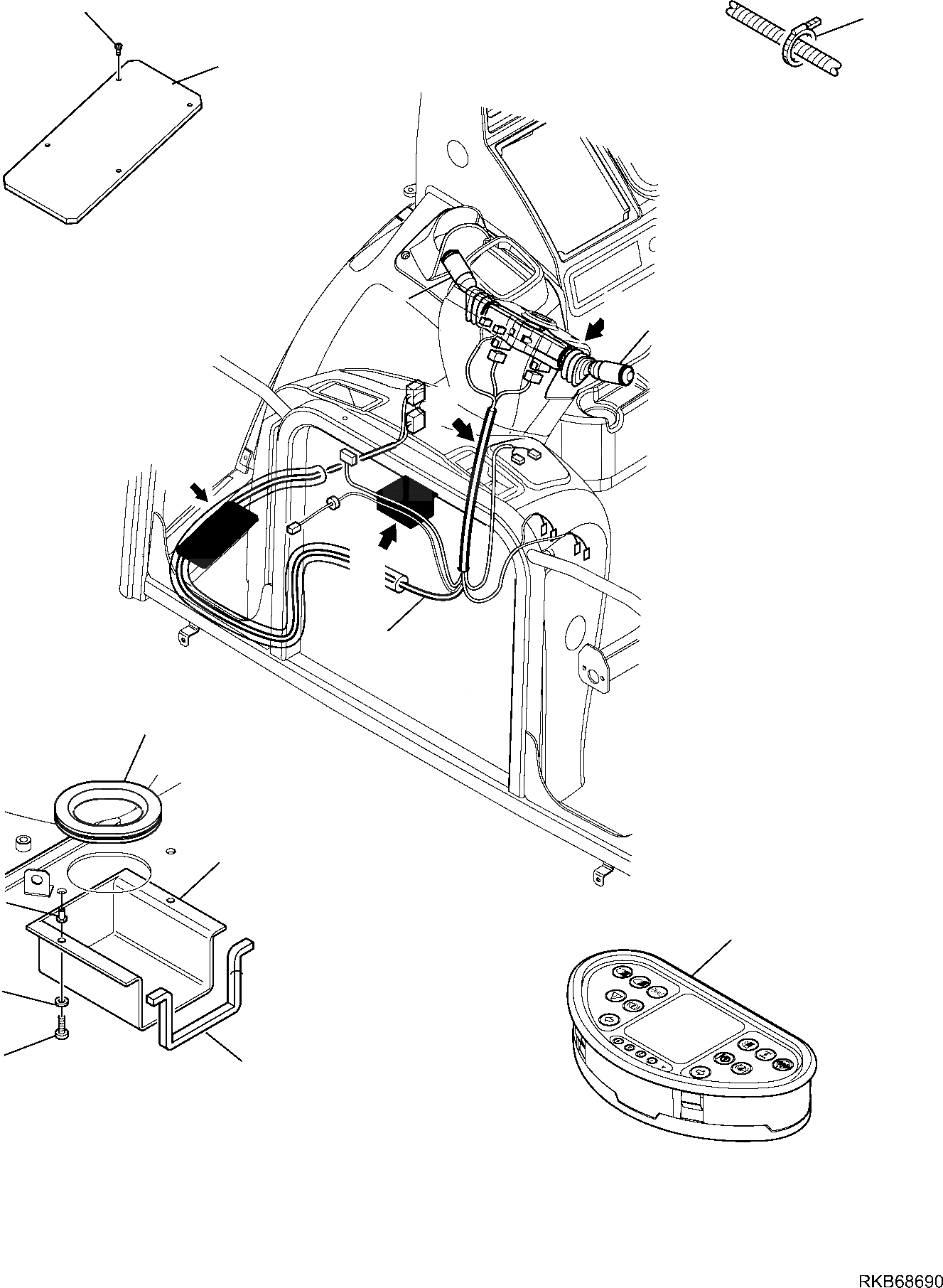 RKB68690