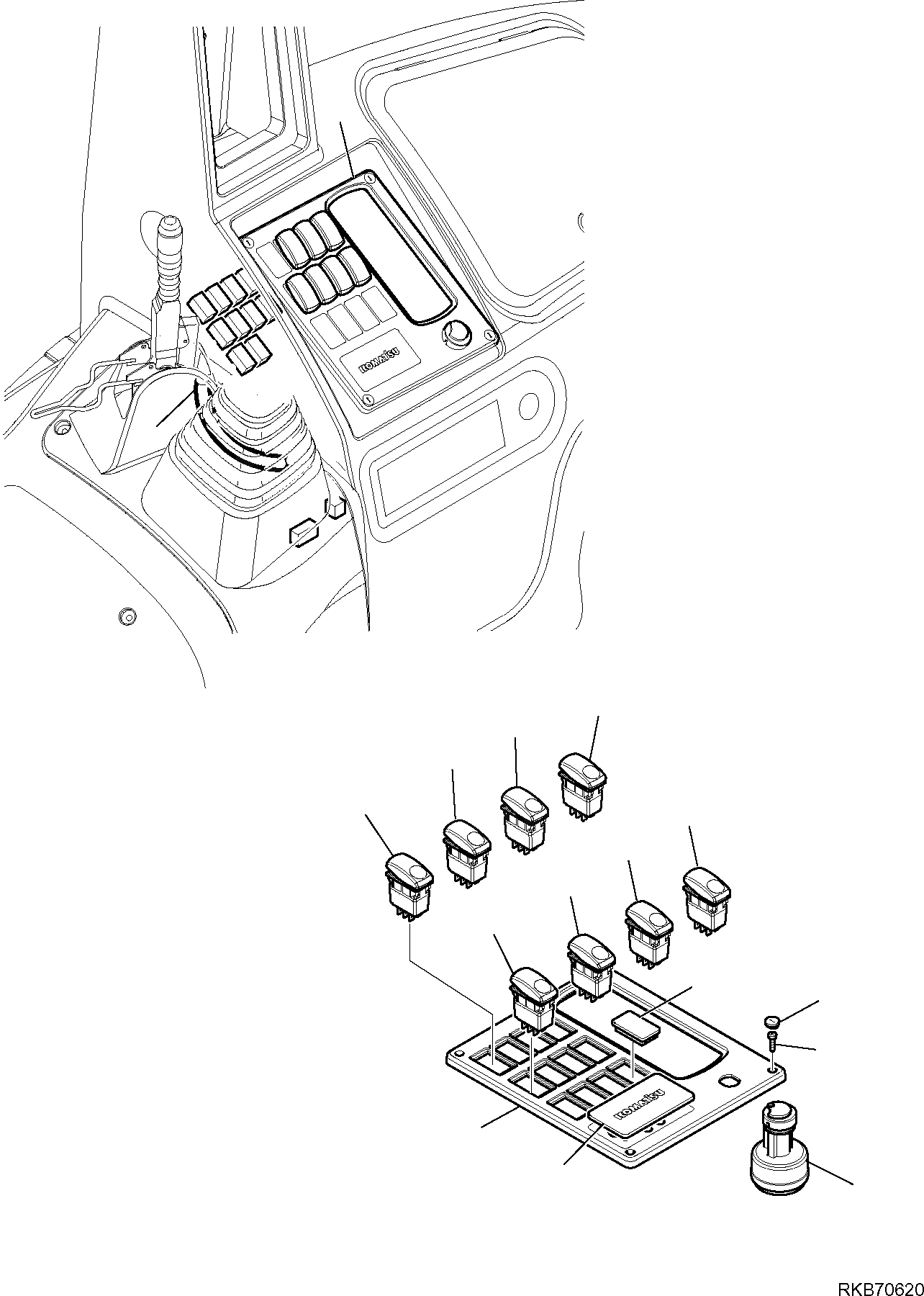 KOMATSU

KOMATSU

RKB70620