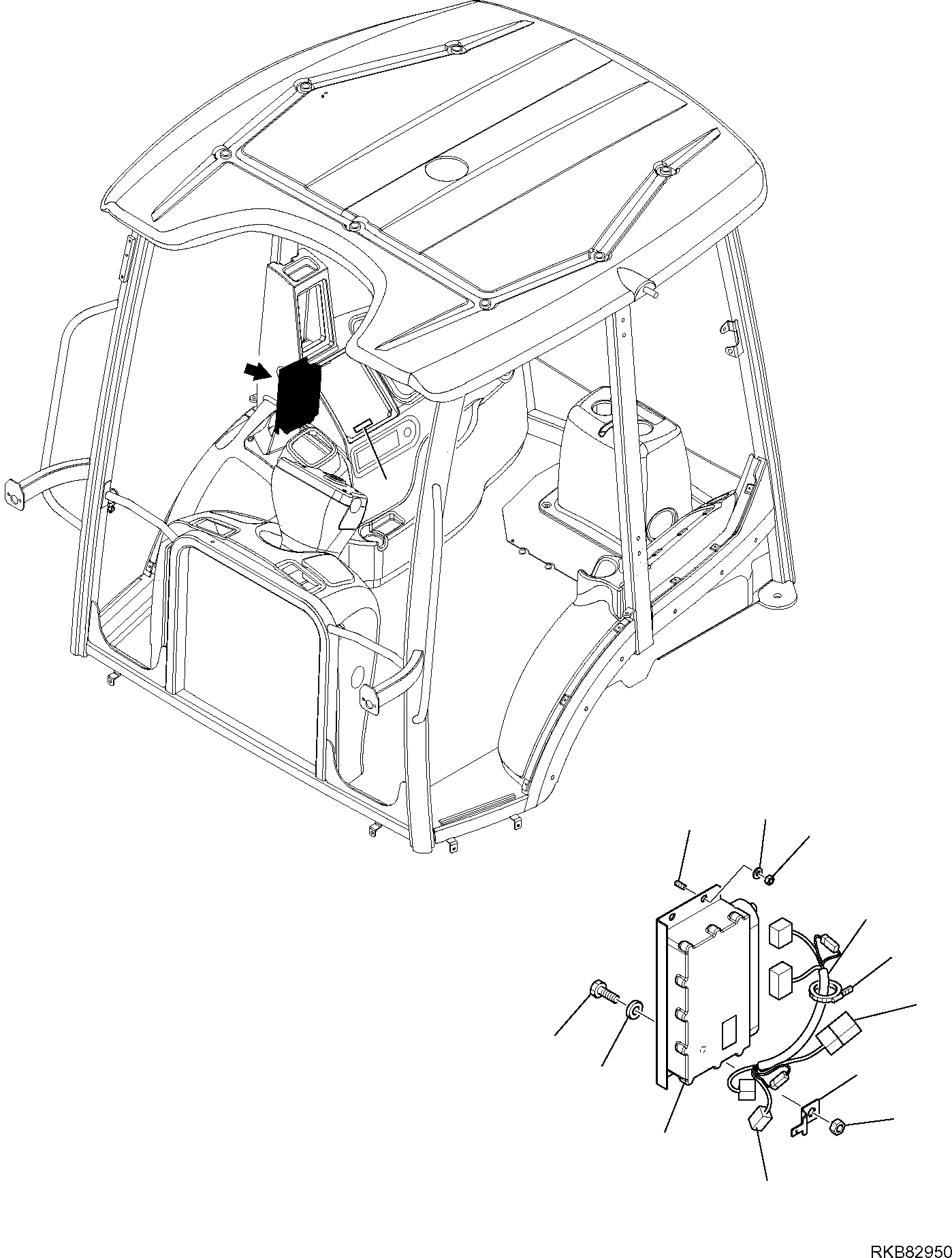 RKB82950