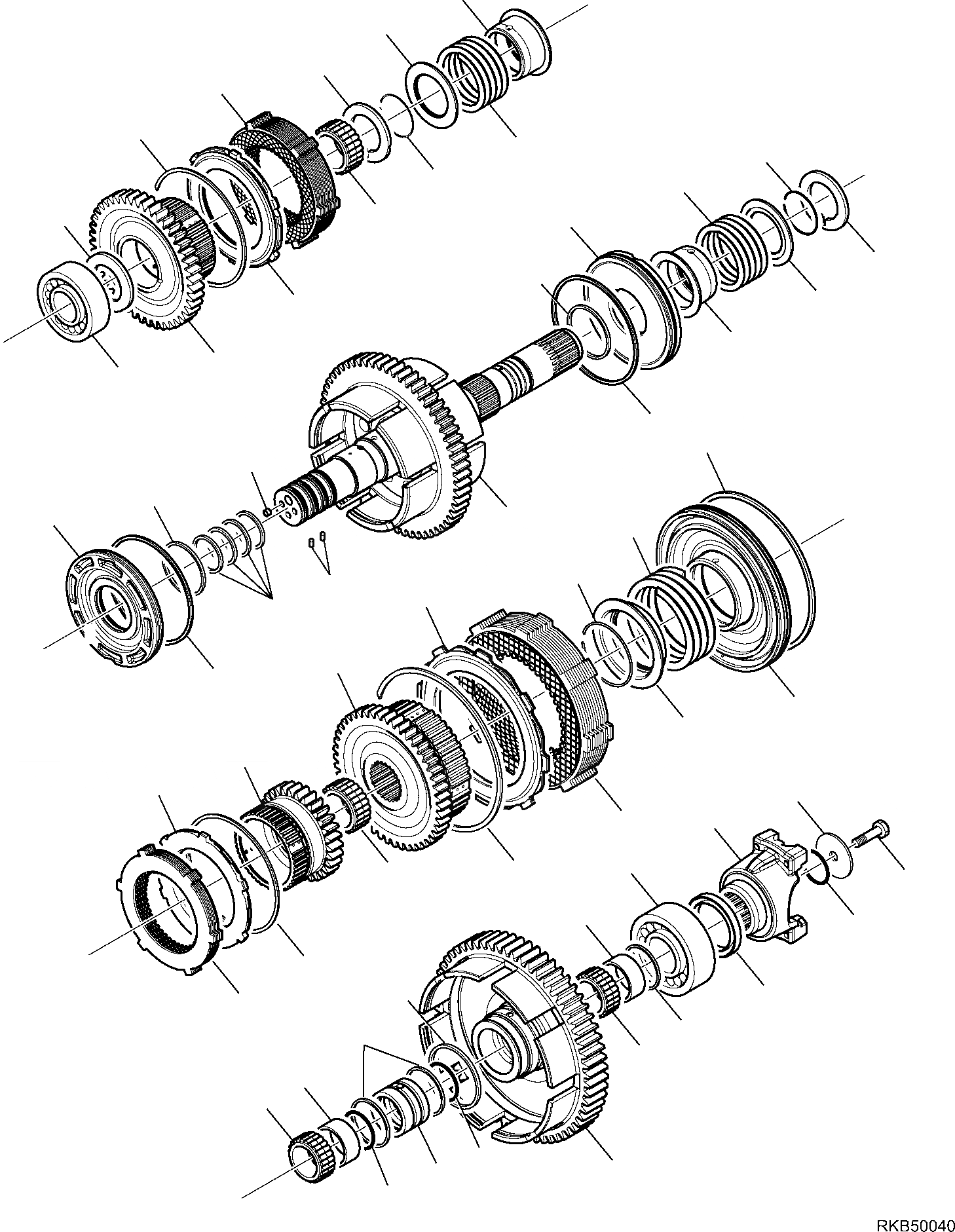 RKB50040