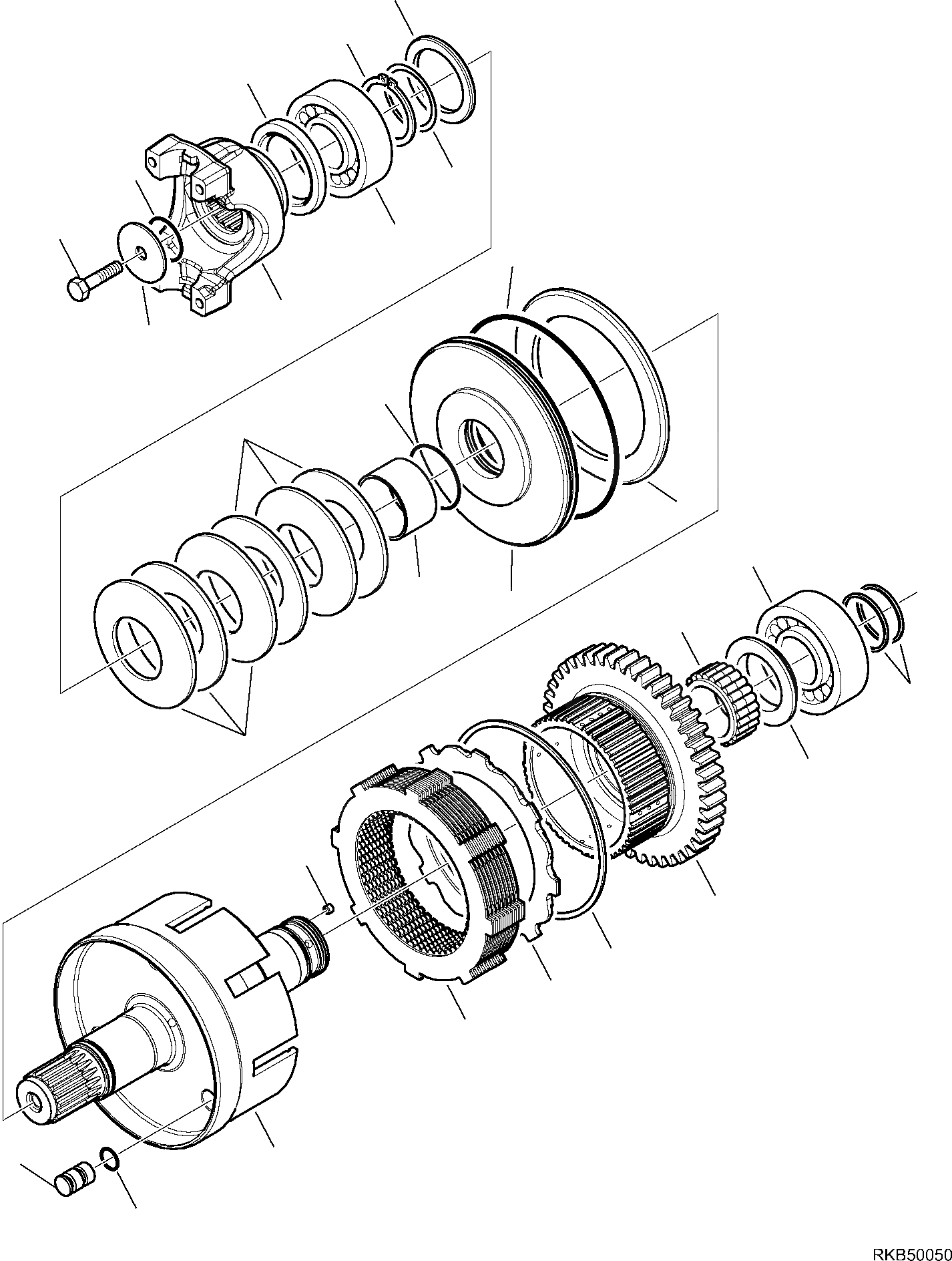 RKB50050