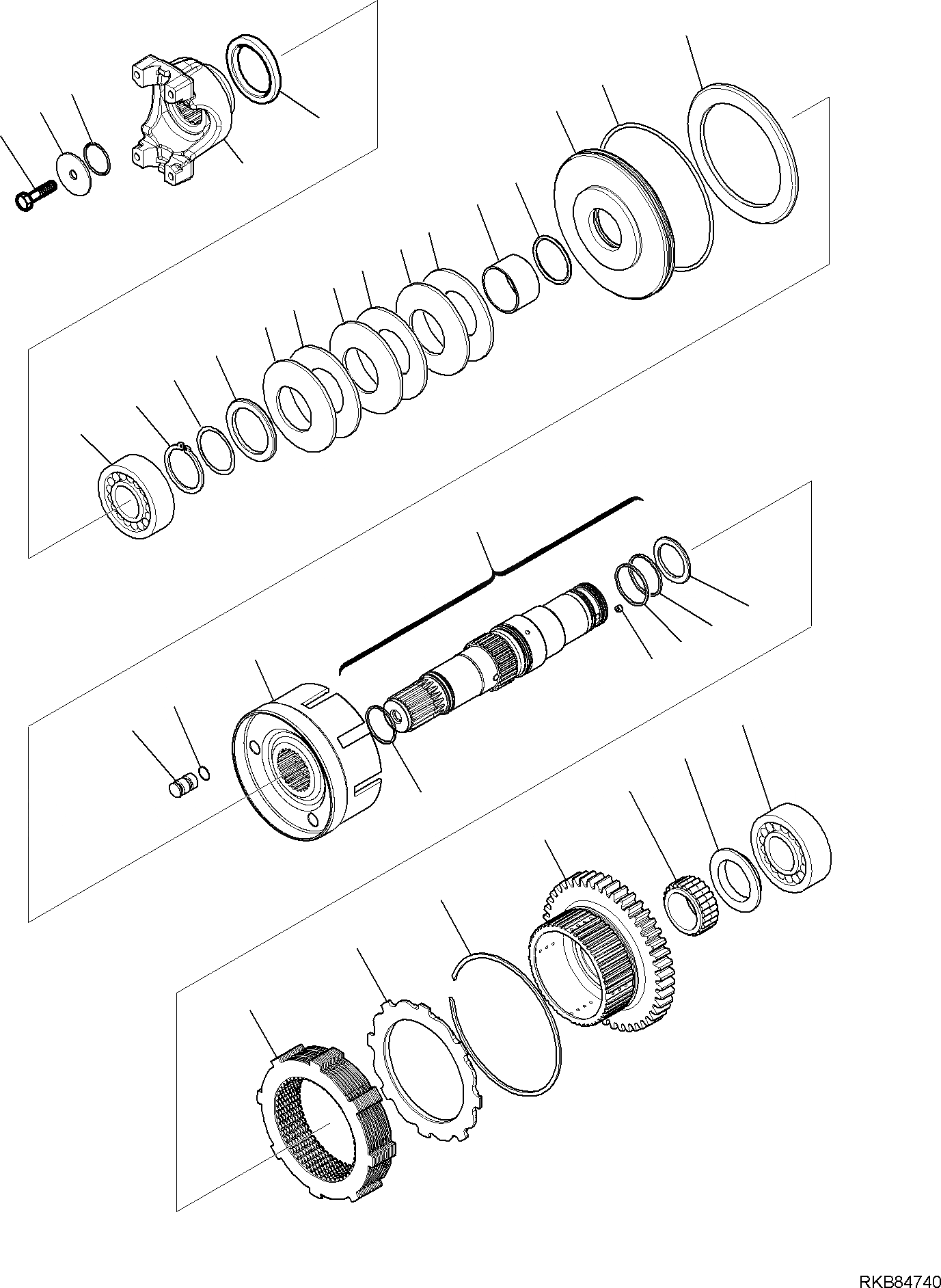 RKB84740