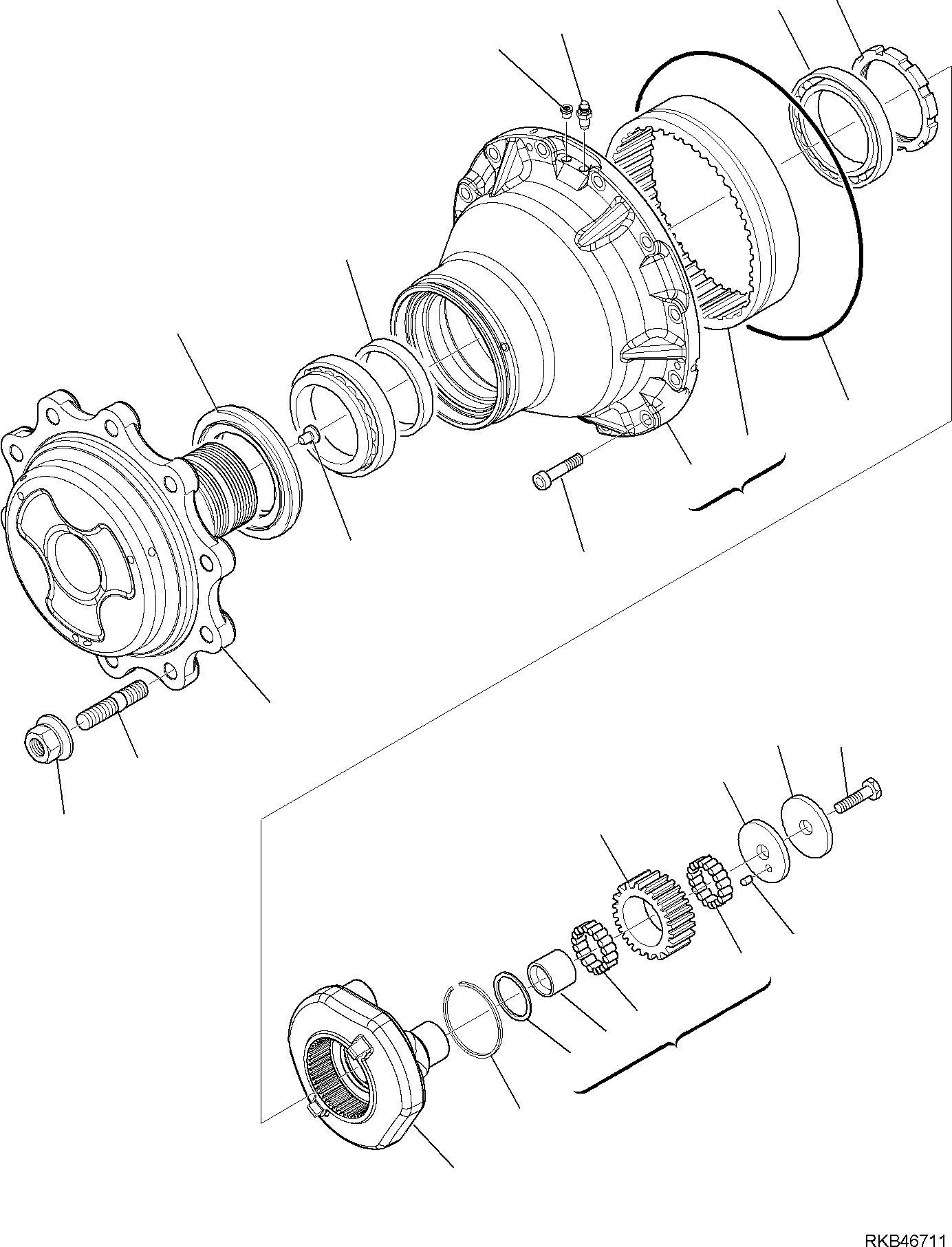 RKB46711